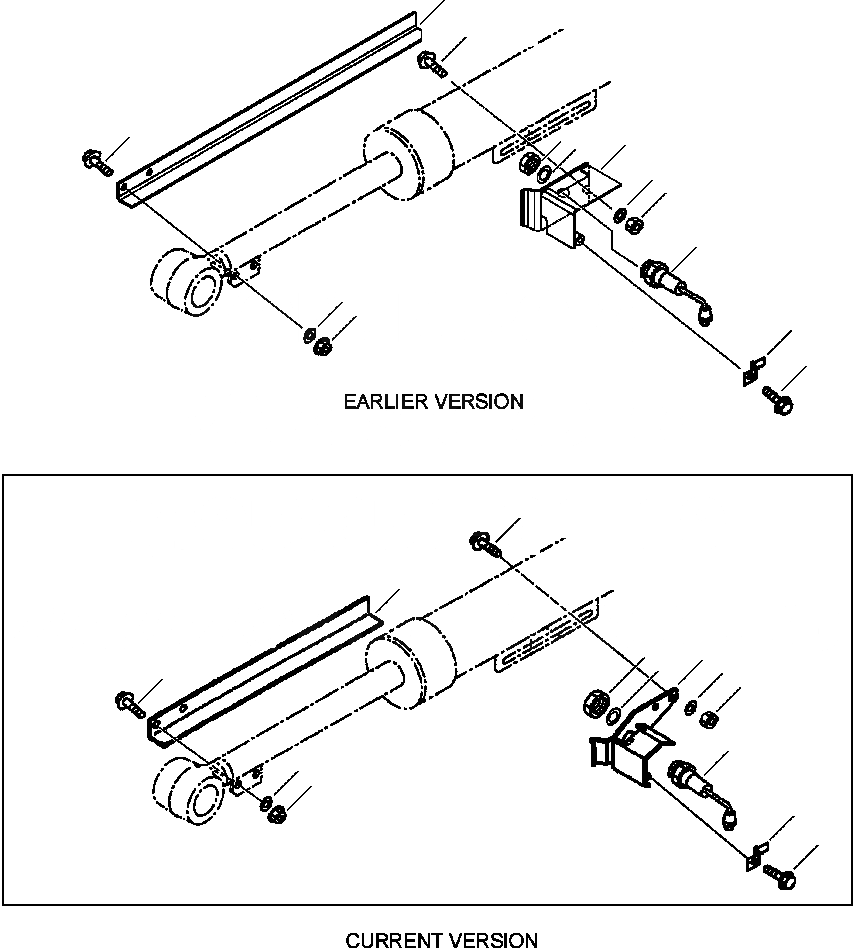 EARLIER VERSION

CURRENT VERSION