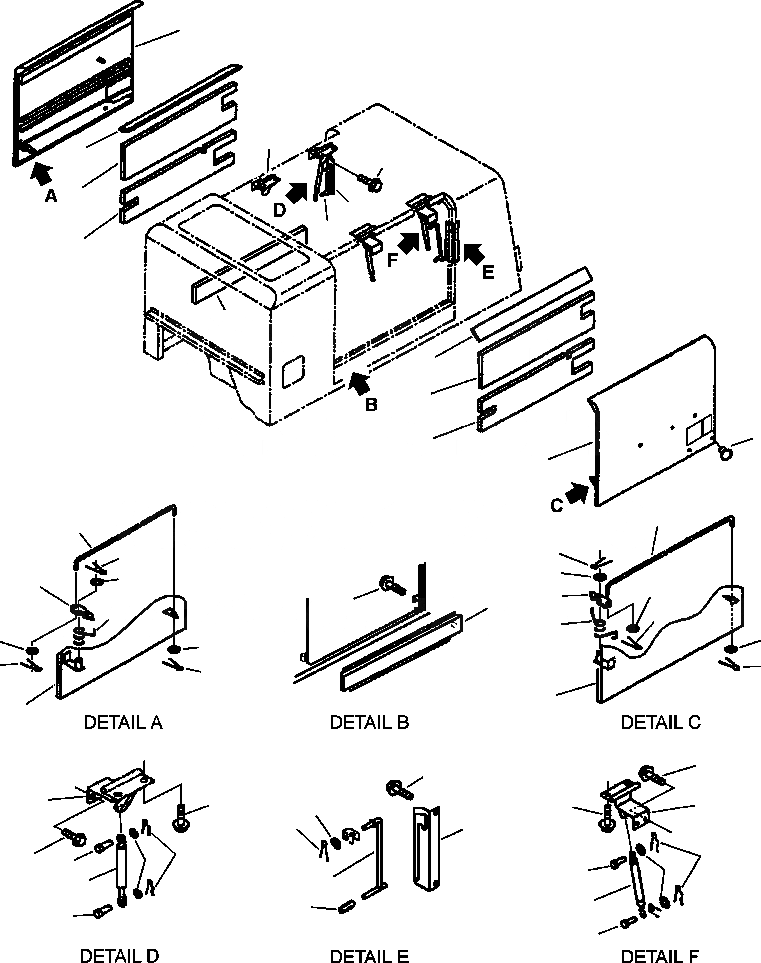 A

D

F

E

B

C

DETAIL A

DETAIL B

DETAIL C

DETAIL D

DETAIL E

DETAIL F