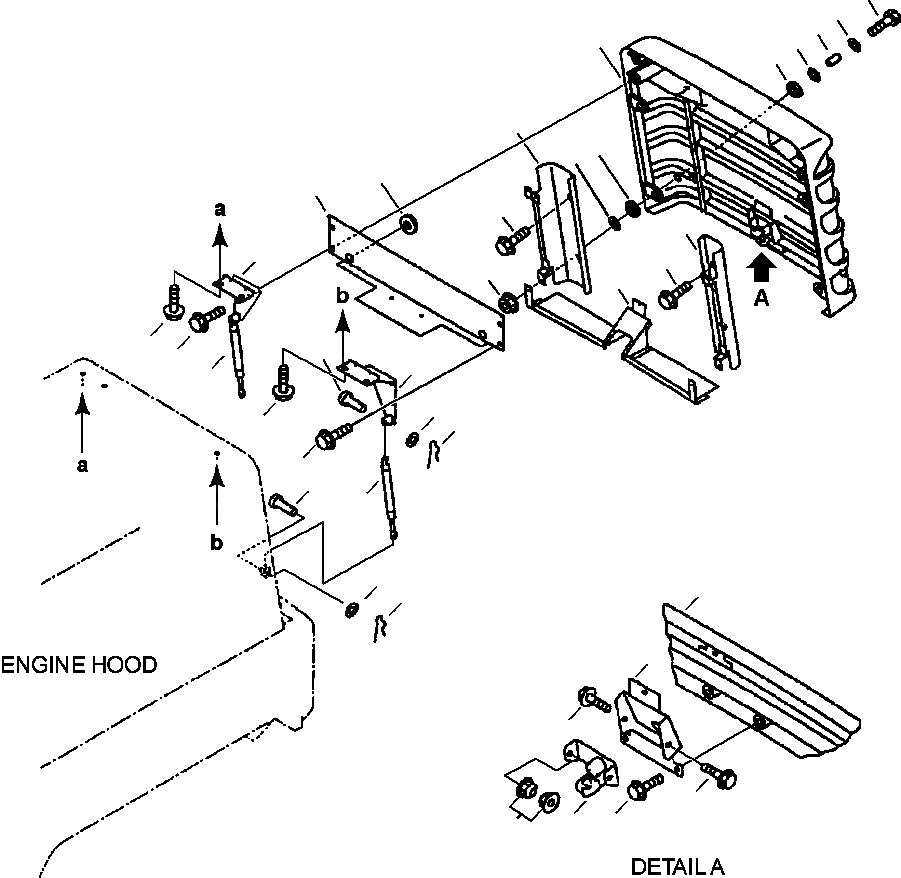 a
b
A
a
b
ENGINE HOOD
DETAIL A