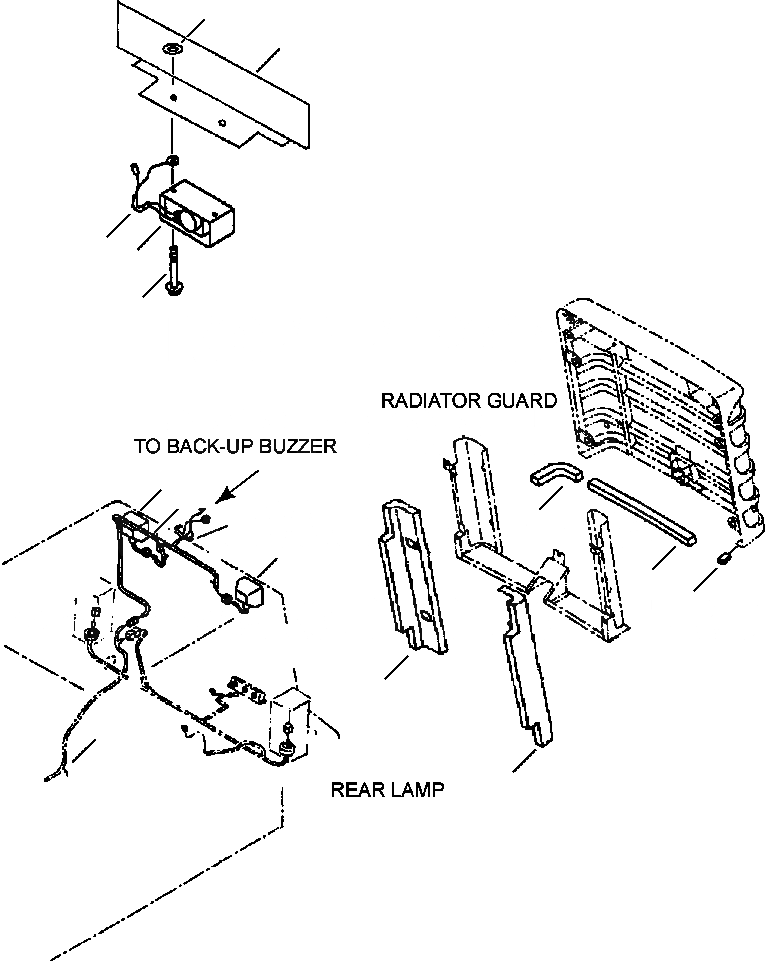 RADIATOR GUARD

TO BACK-UP BUZZER

REAR LAMP