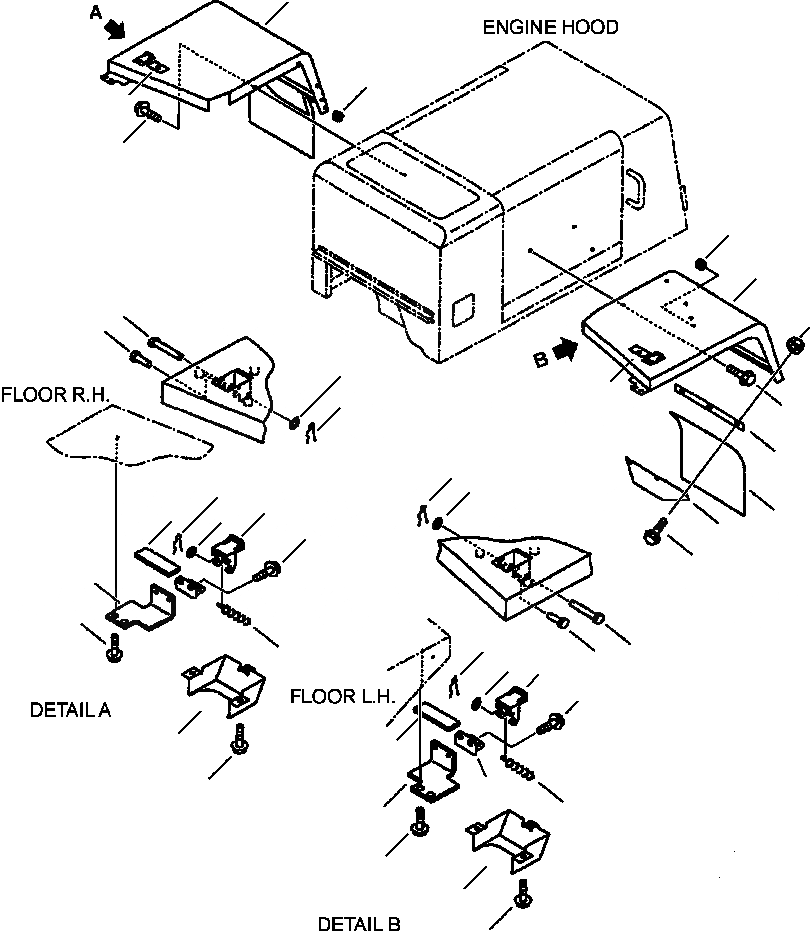 A
ENGINE HOOD
B
FLOOR R.H.
DETAIL A
FLOOR L.H.
DETAIL B