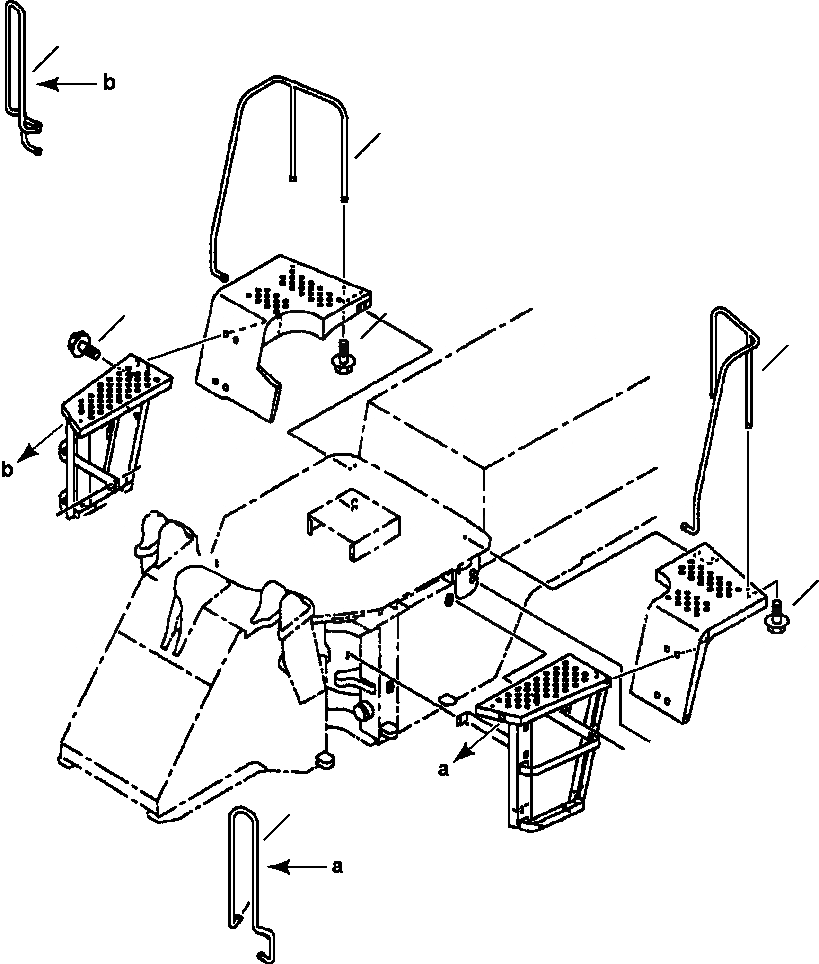 b
b
a
a