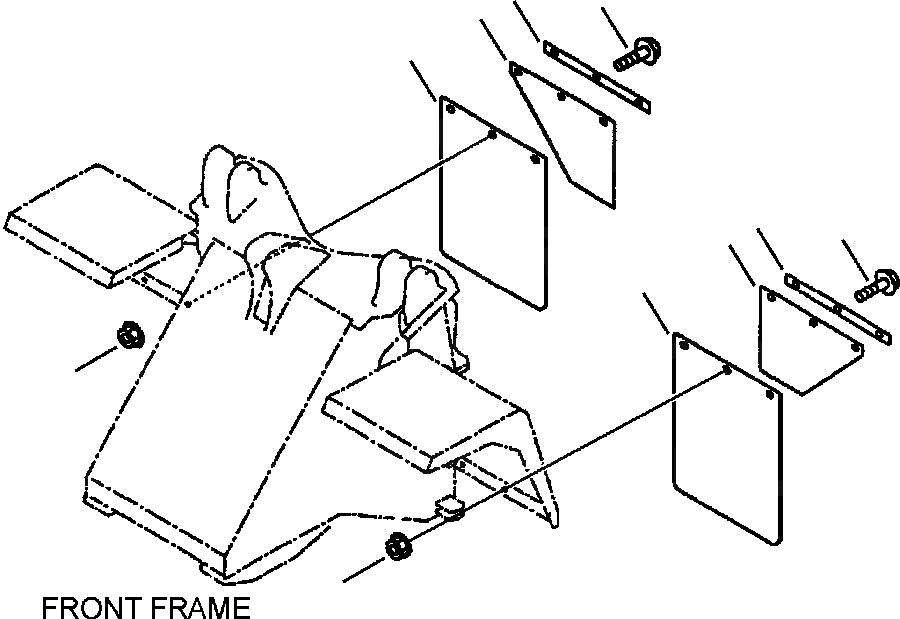 FRONT FRAME