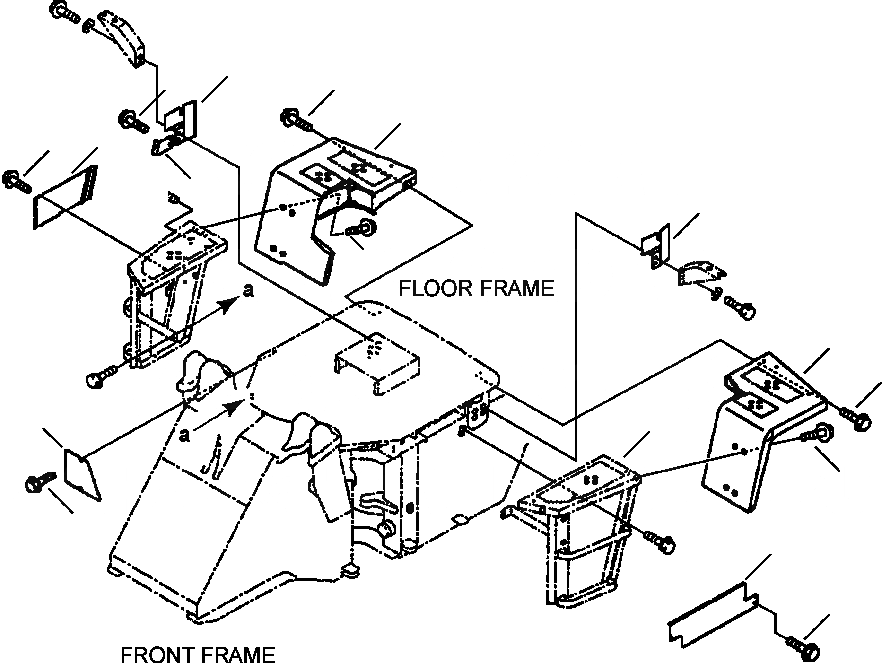 FLOOR FRAME

a

a

FRONT FRAME