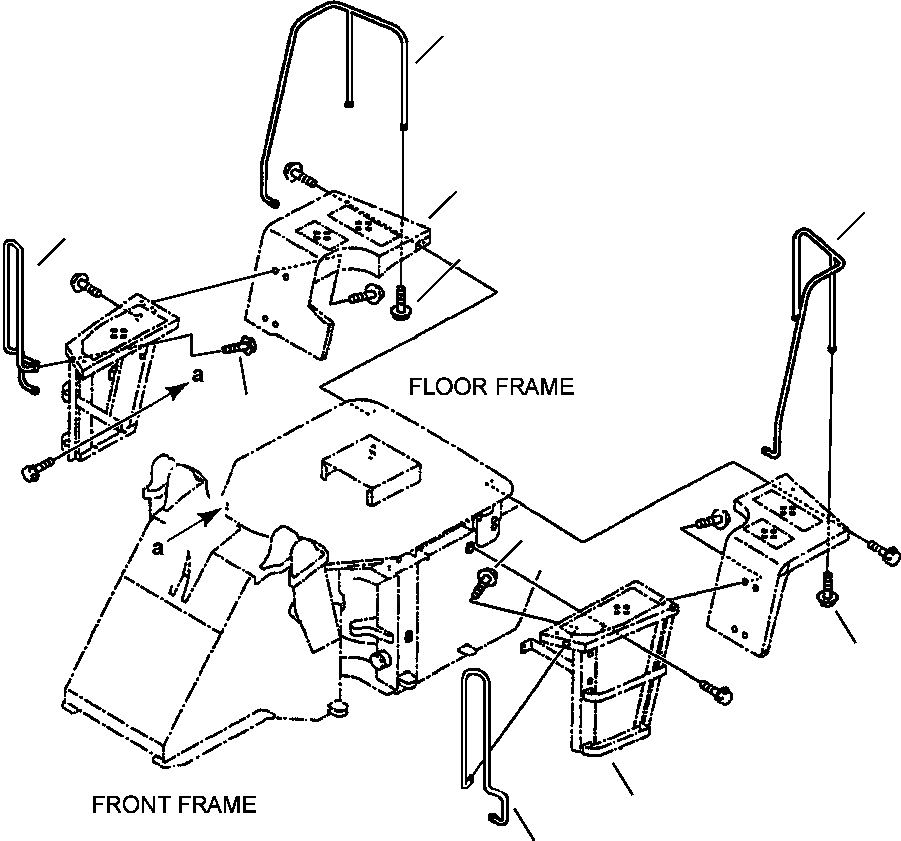 a
FLOOR FRAME
a
FRONT FRAME