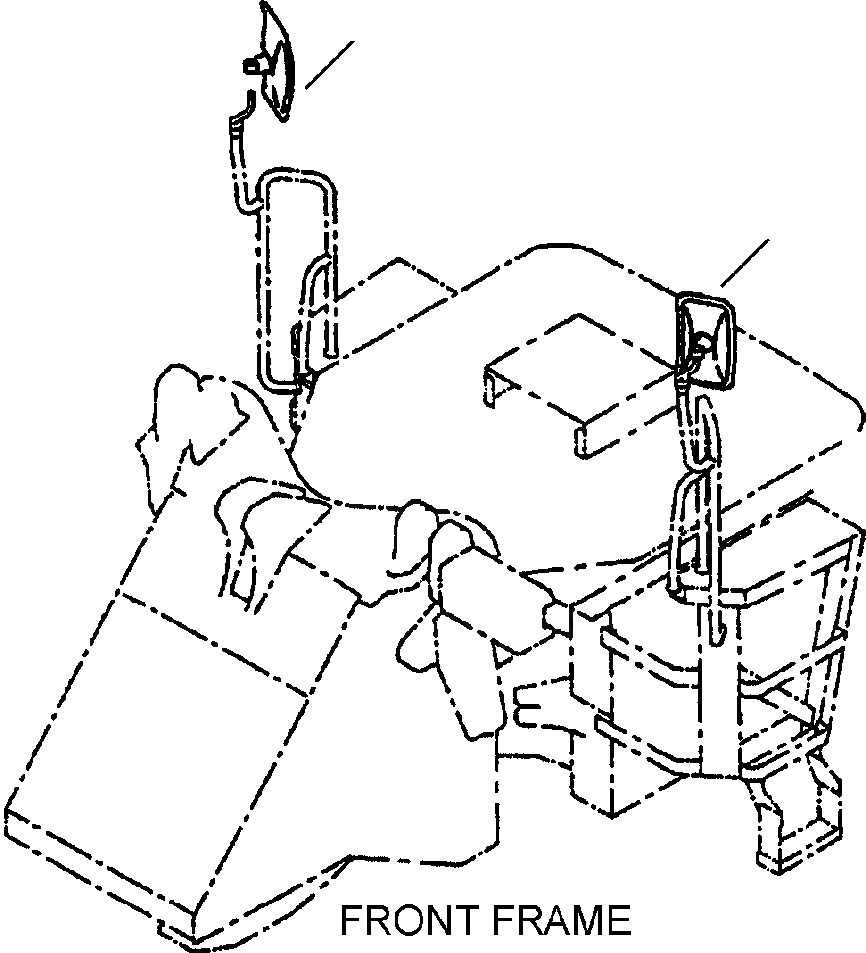 FRONT FRAME