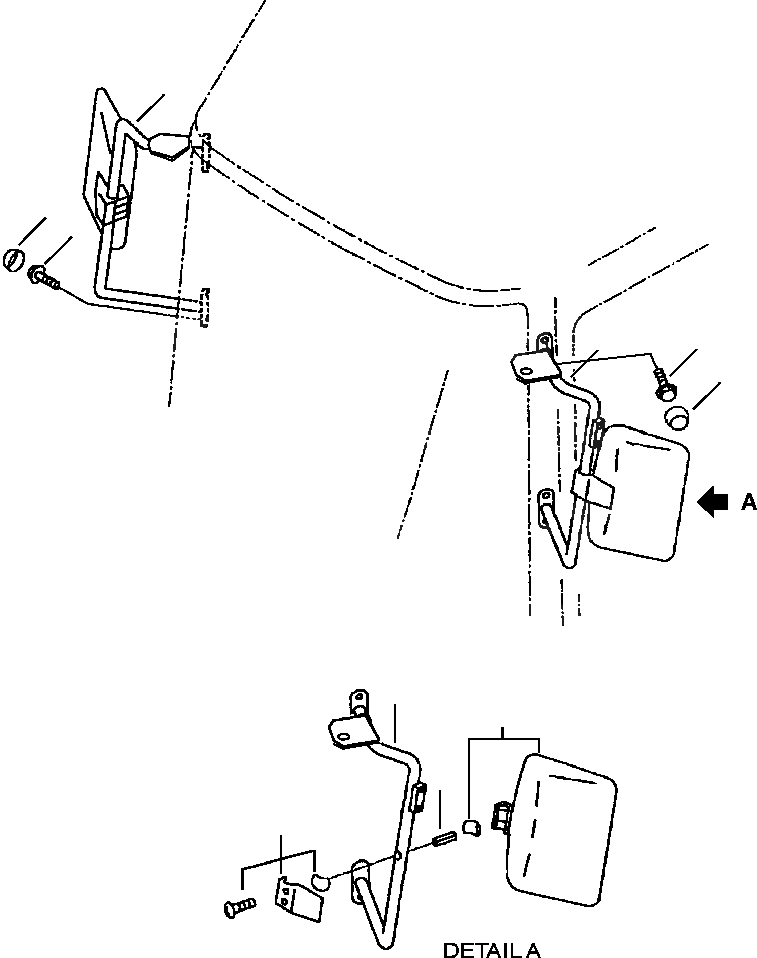 A

DETAIL A