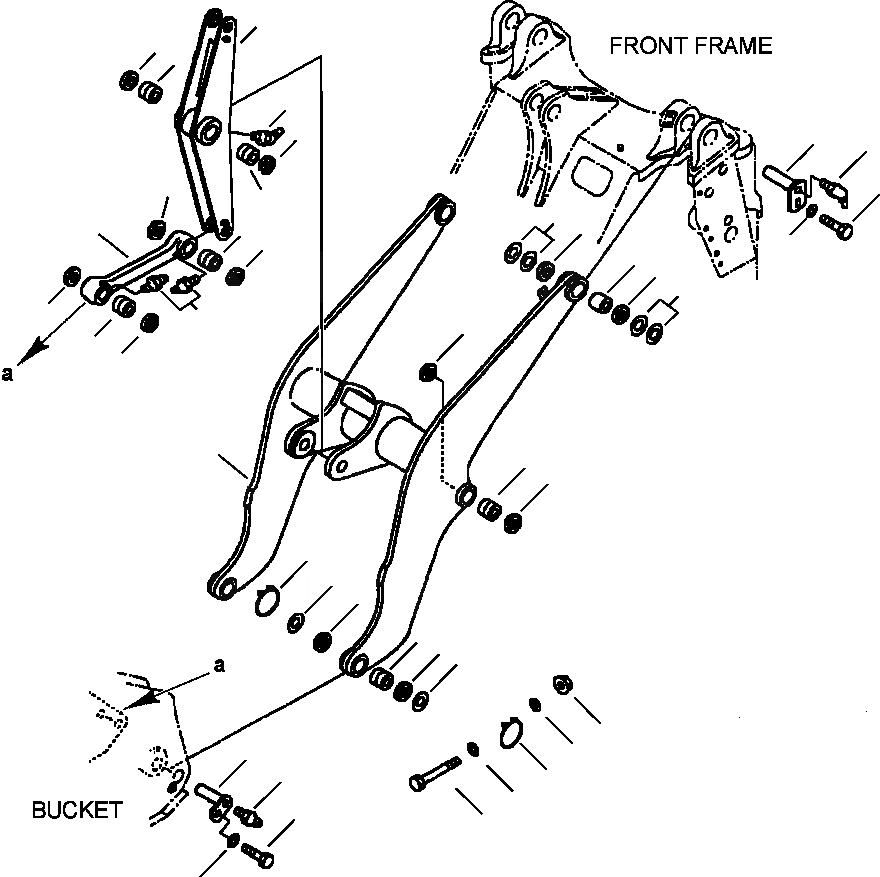 FRONT FRAME

a

a

BUCKET