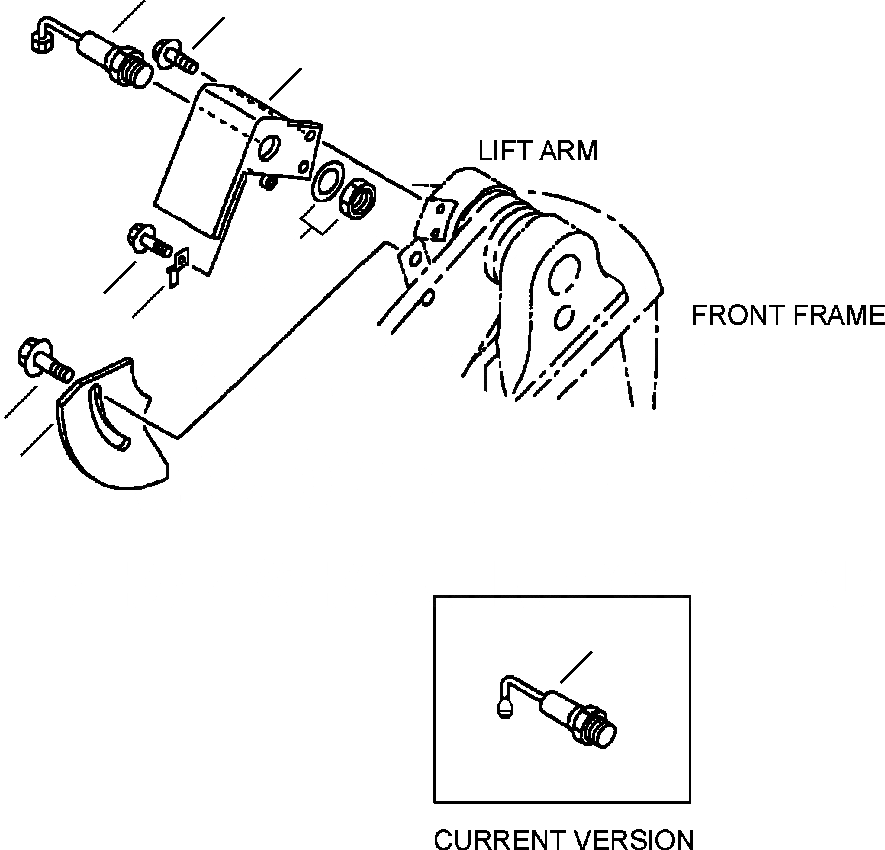 LIFT ARM

FRONT FRAME

CURRENT VERSION