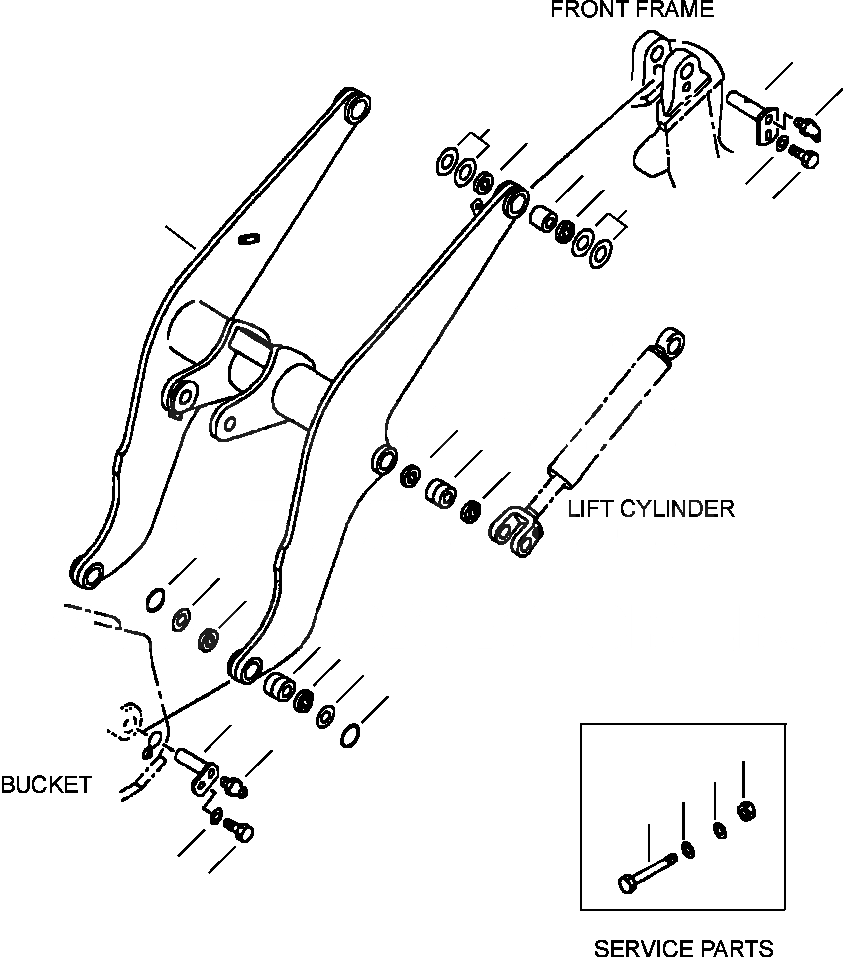 FRONT FRAME

LIFT CYLINDER

BUCKET

SERVICE PARTS