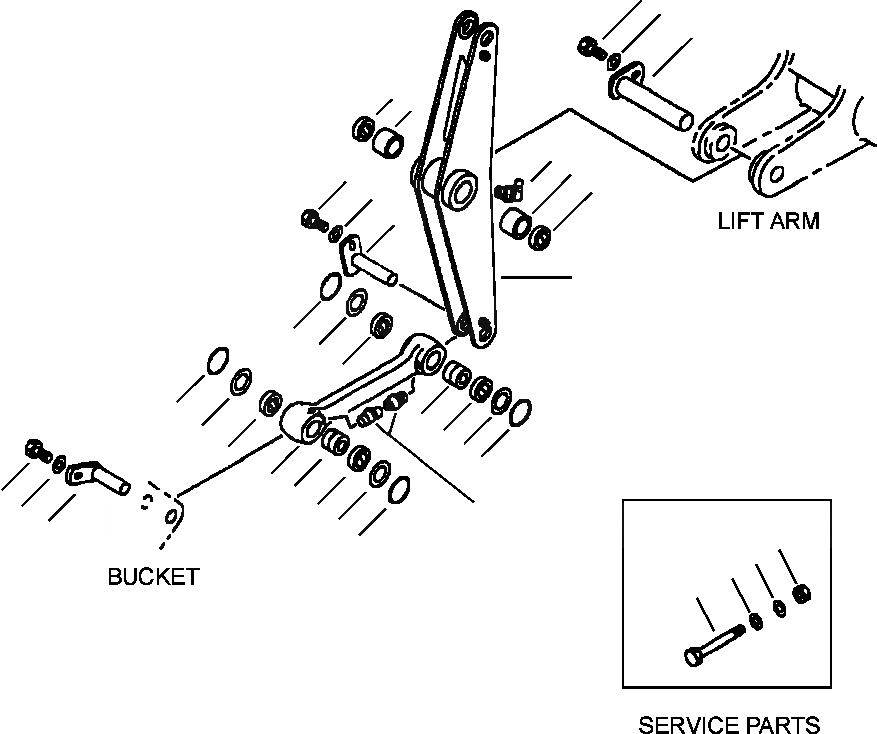 LIFT ARM

BUCKET

SERVICE PARTS