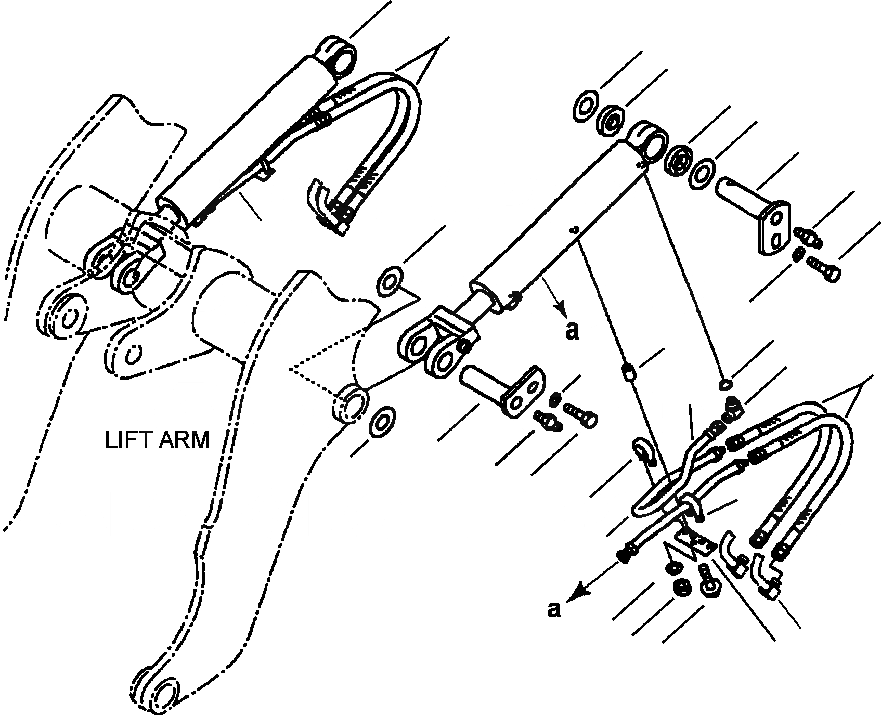 LIFT ARM

a

a