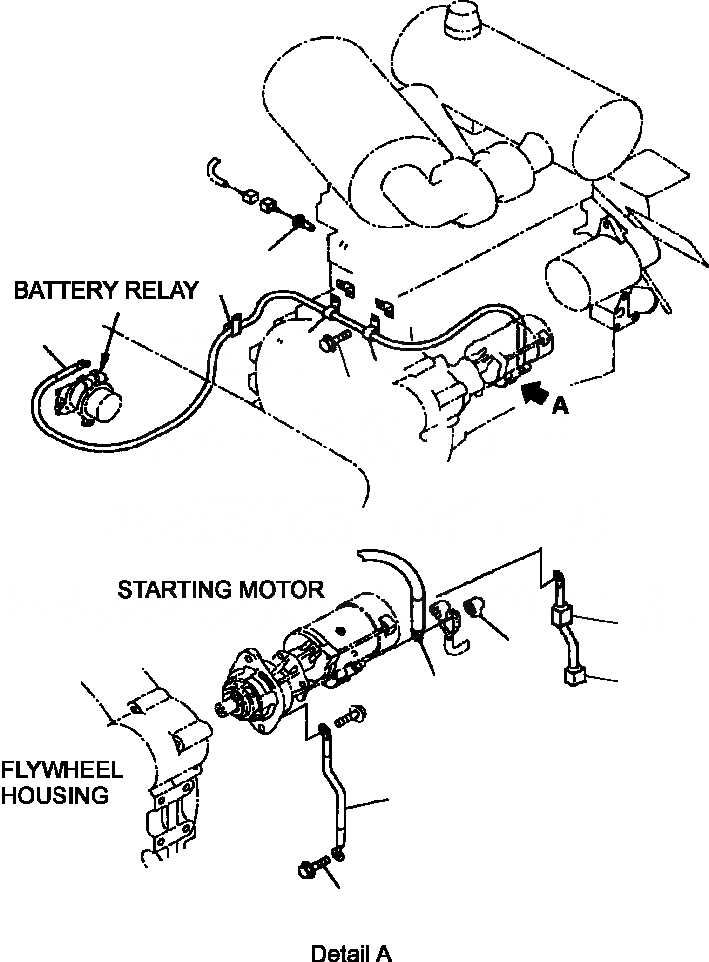 BATTERY RELAY

A

STARTING MOTOR

FLYWHEEL HOUSING

Detail A