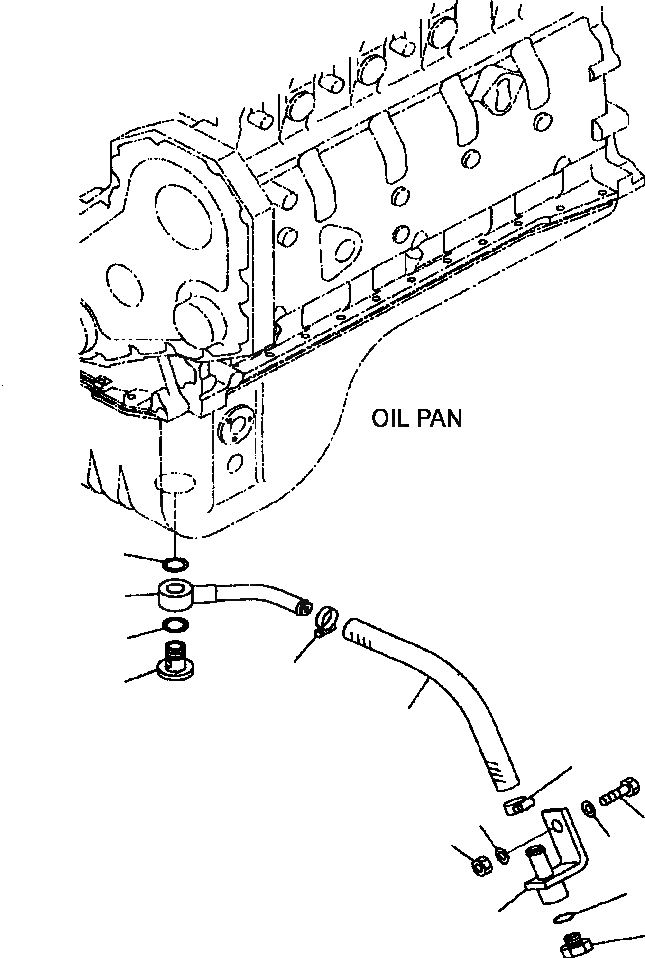 OIL PAN