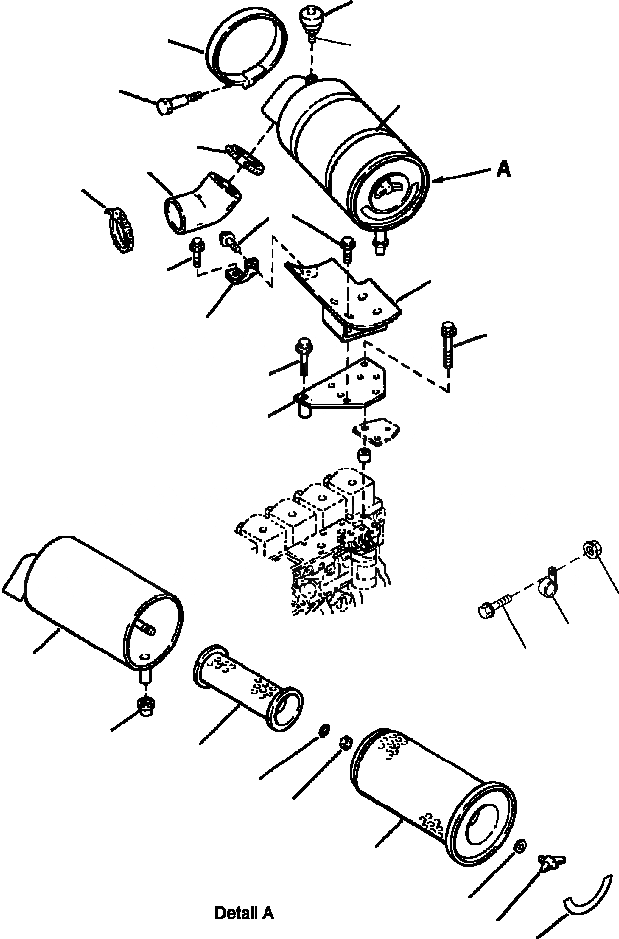 A

Detail A