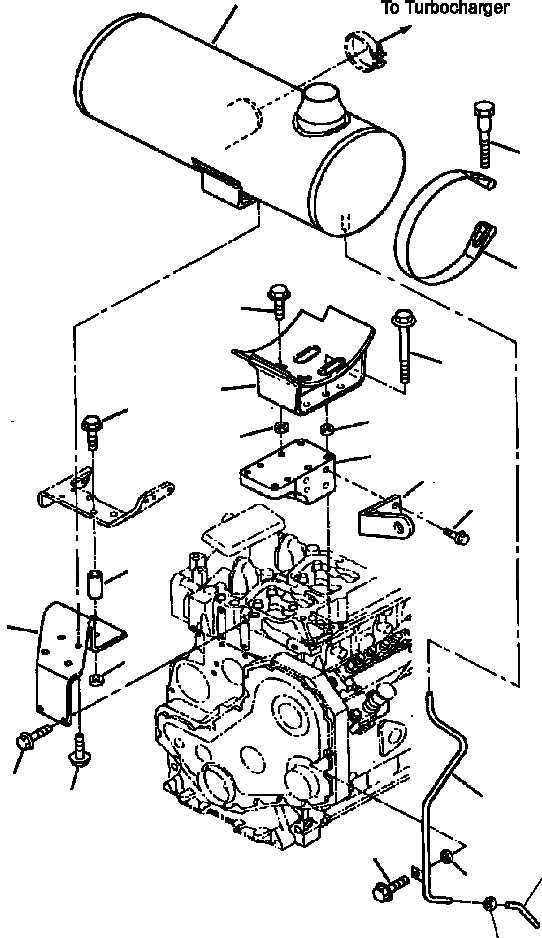 To Turbocharger