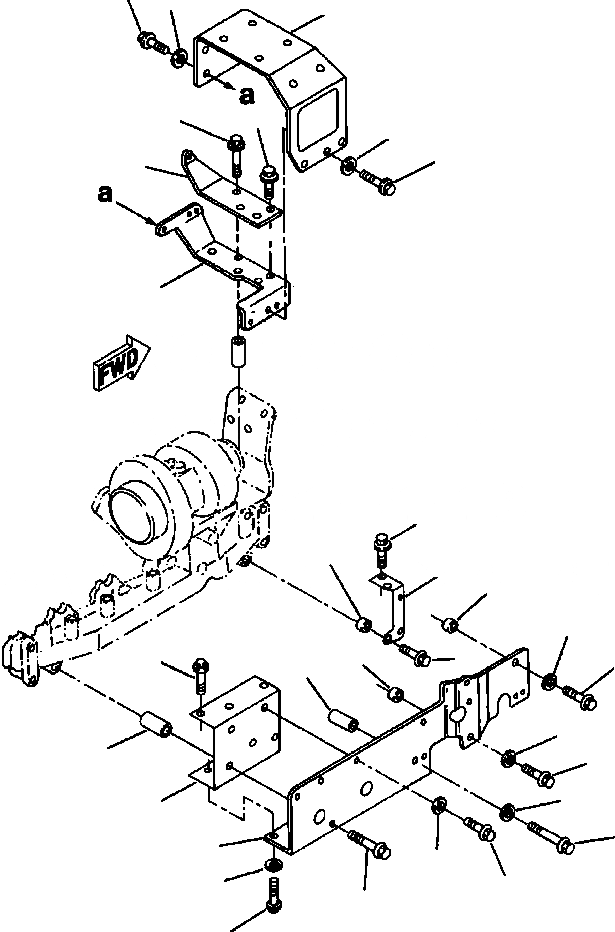 a
a
FWD