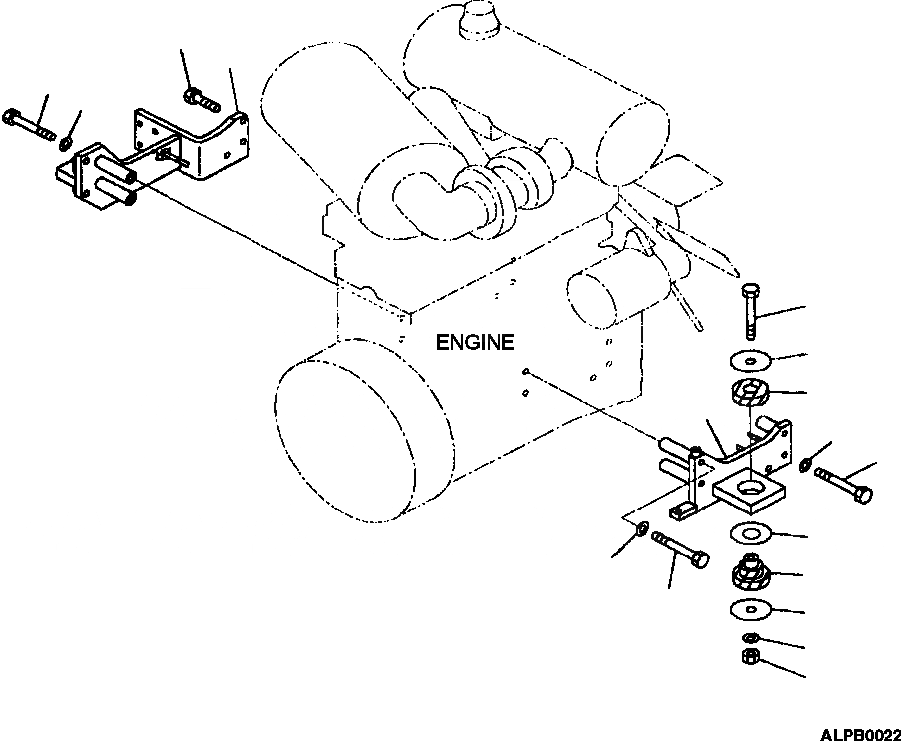 ENGINE

ALPB0022