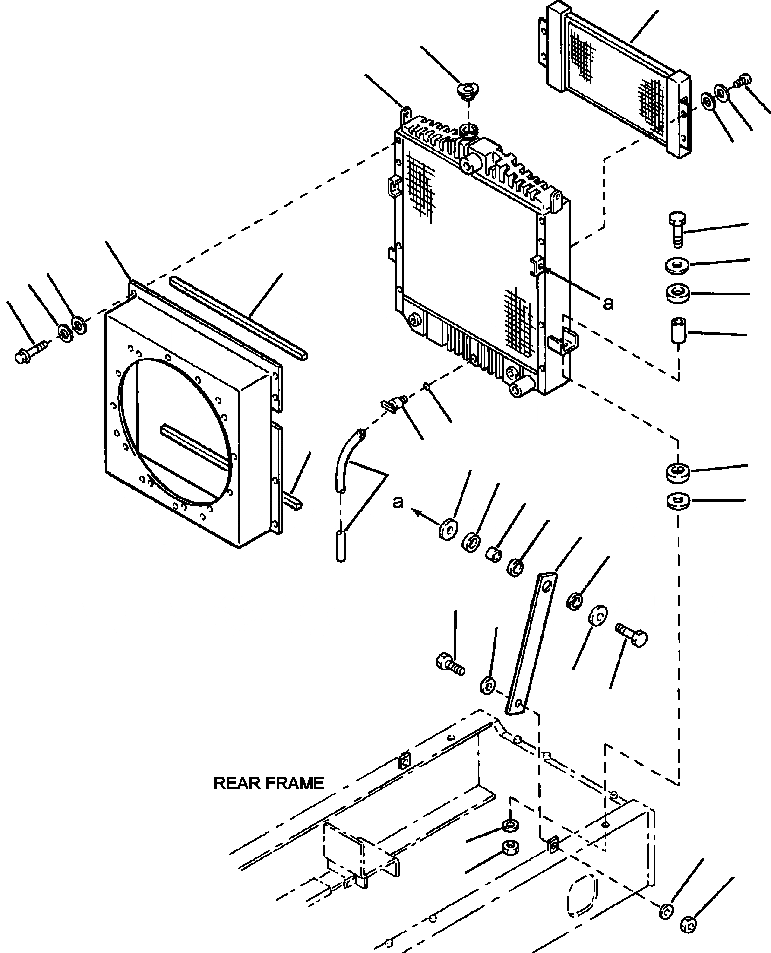 a

a

REAR FRAME