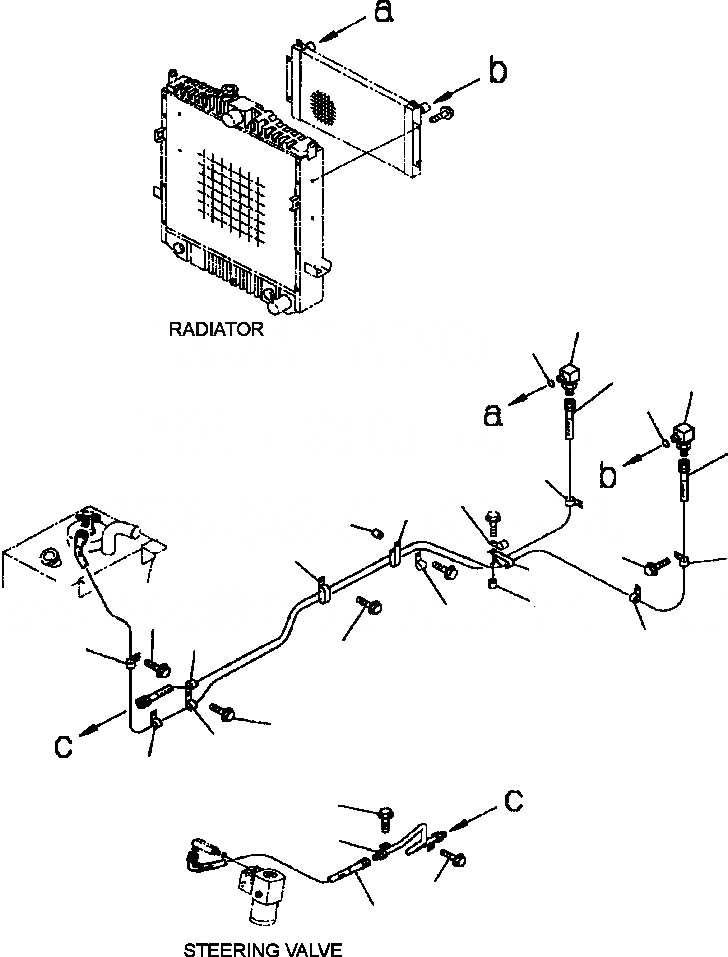 a
b
RADIATOR
a
b
c
c
STEERING VALVE