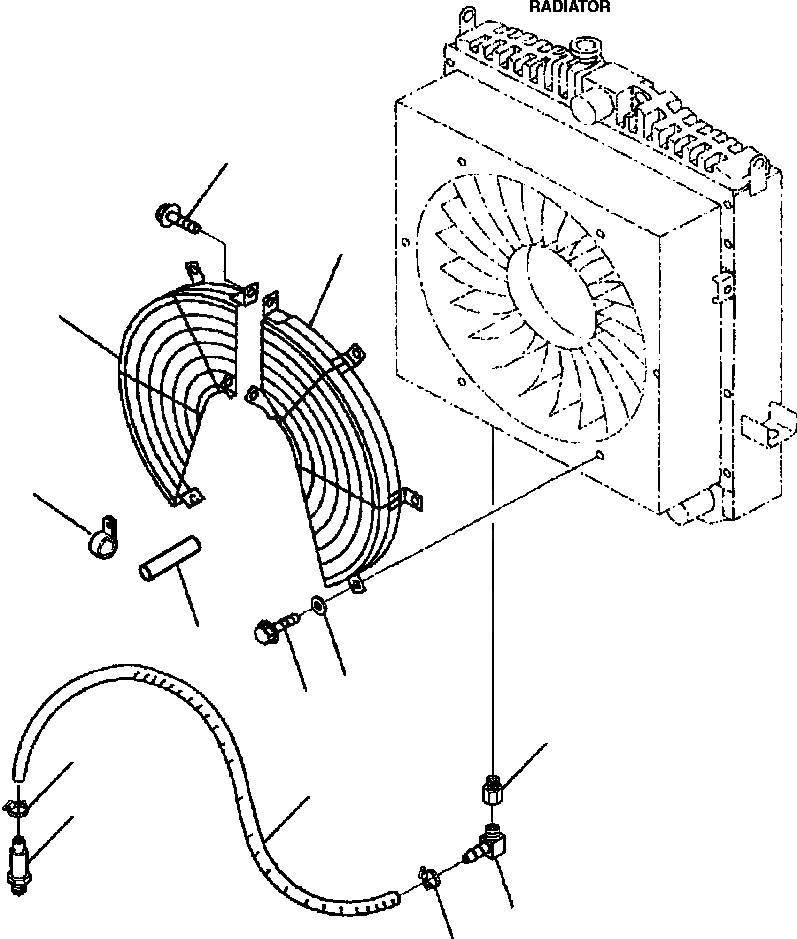 RADIATOR