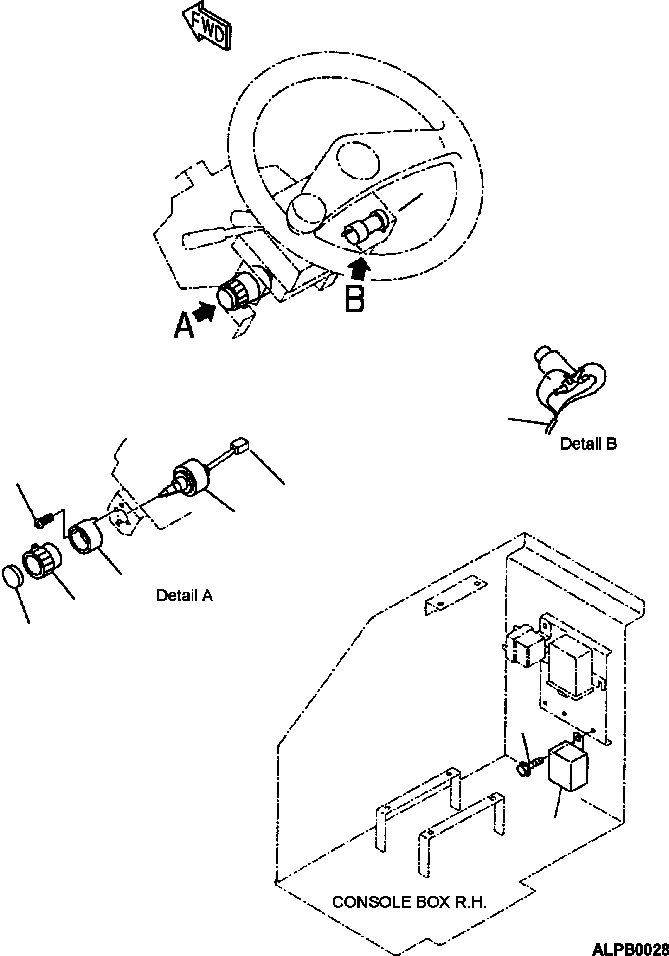 FWD

A

B

Detail B

Detail A

CONSOLE BOX R.H.

ALPB0028