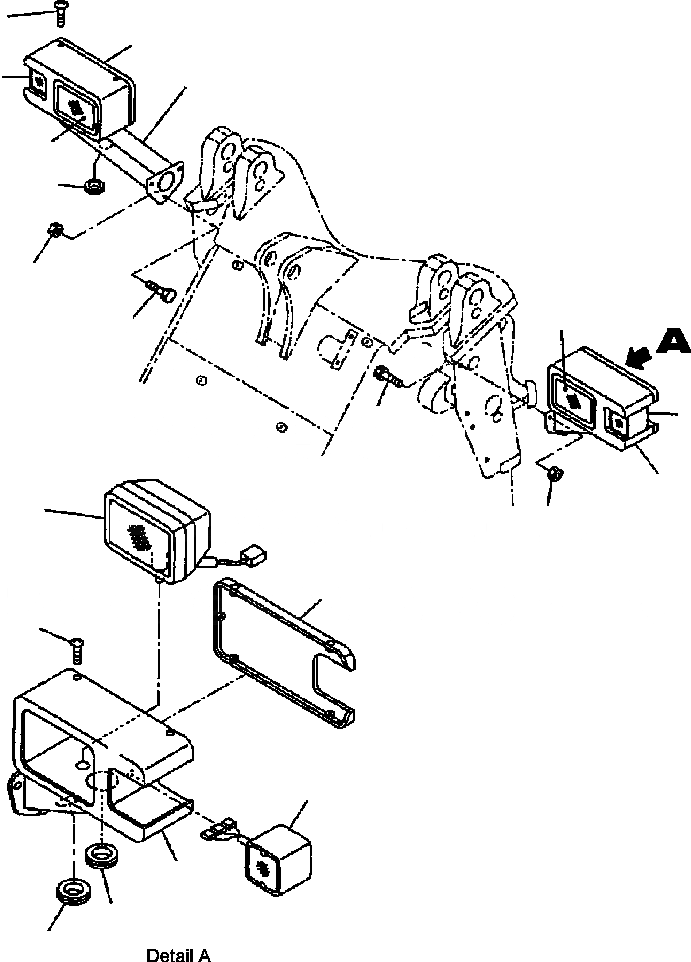 A

Detail A