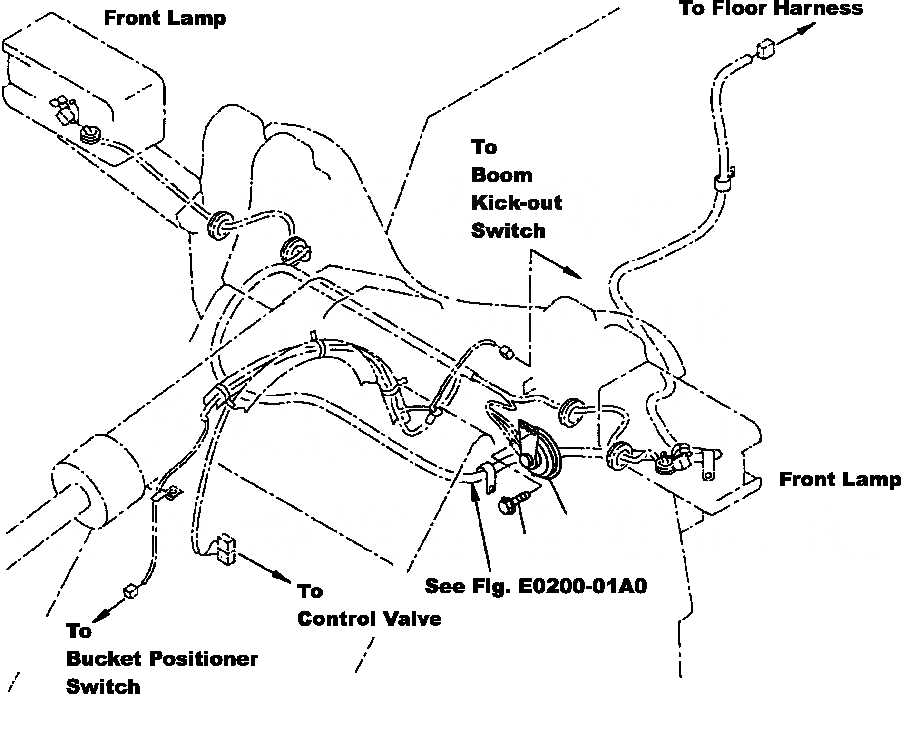 Front Lamp

To Floor Harness

To
Boom
Kick-out
Switch

Front Lamp

See Fig. E0200-01A0

To
Control Valve

To
Bucket Positioner
Switch