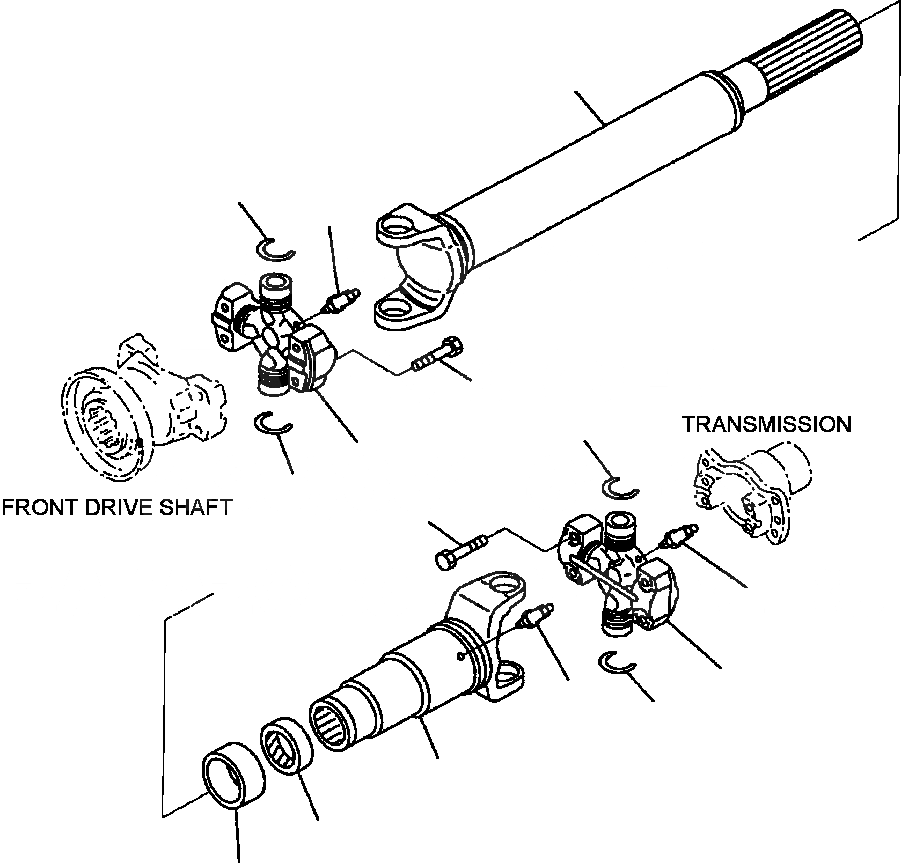 TRANSMISSION

FRONT DRIVE SHAFT