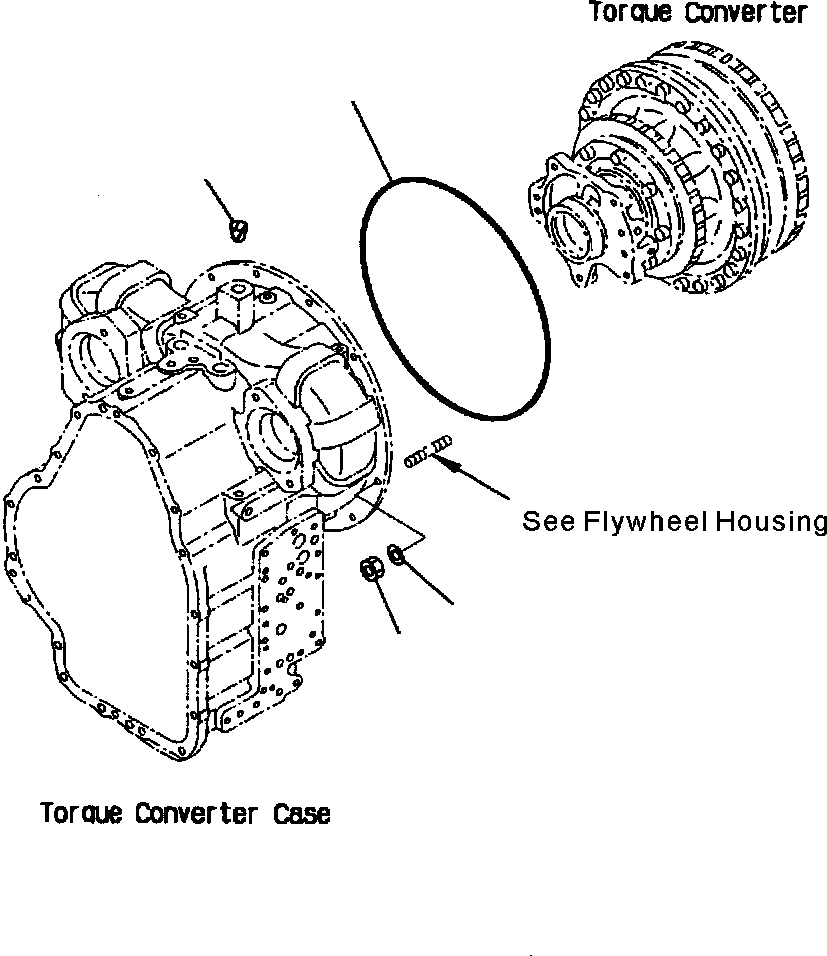 Torque Converter

See Flywheel Housing

Torque Converter Case