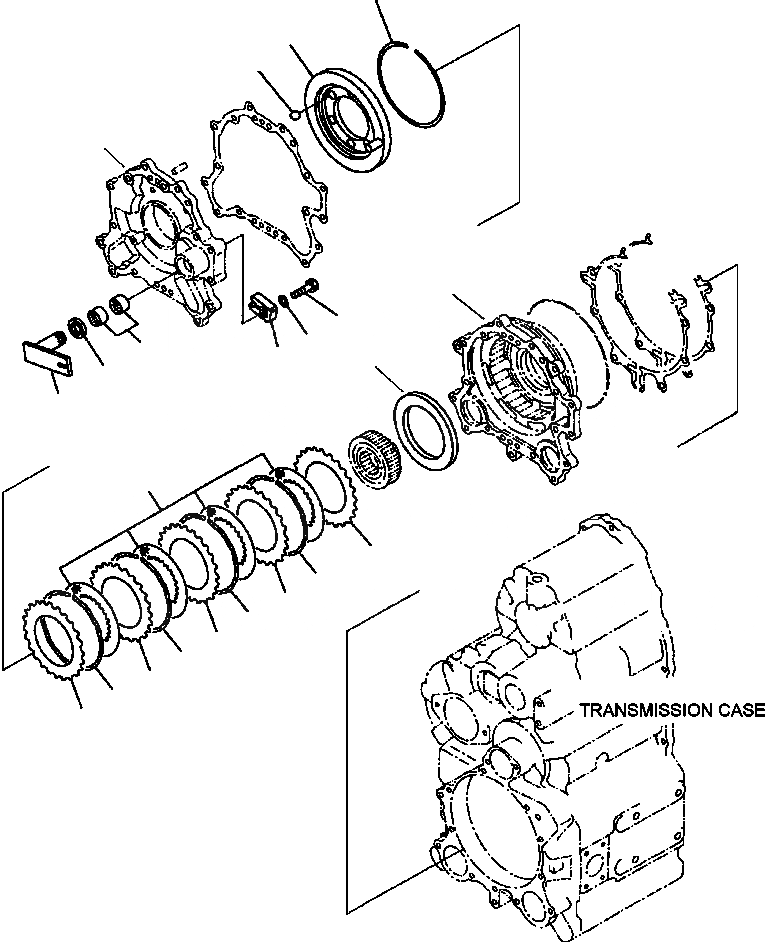 TRANSMISSION CASE