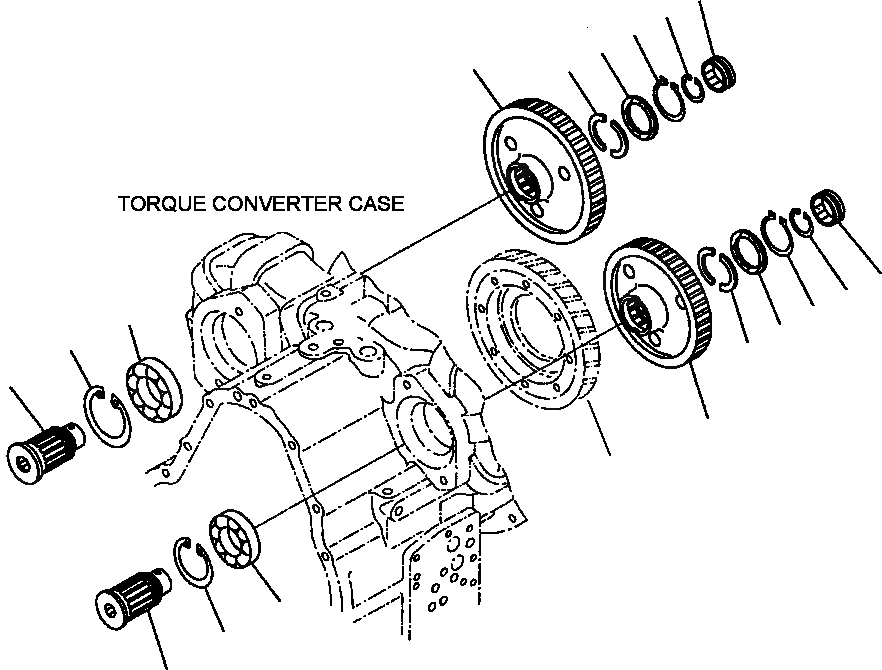 TORQUE CONVERTER CASE