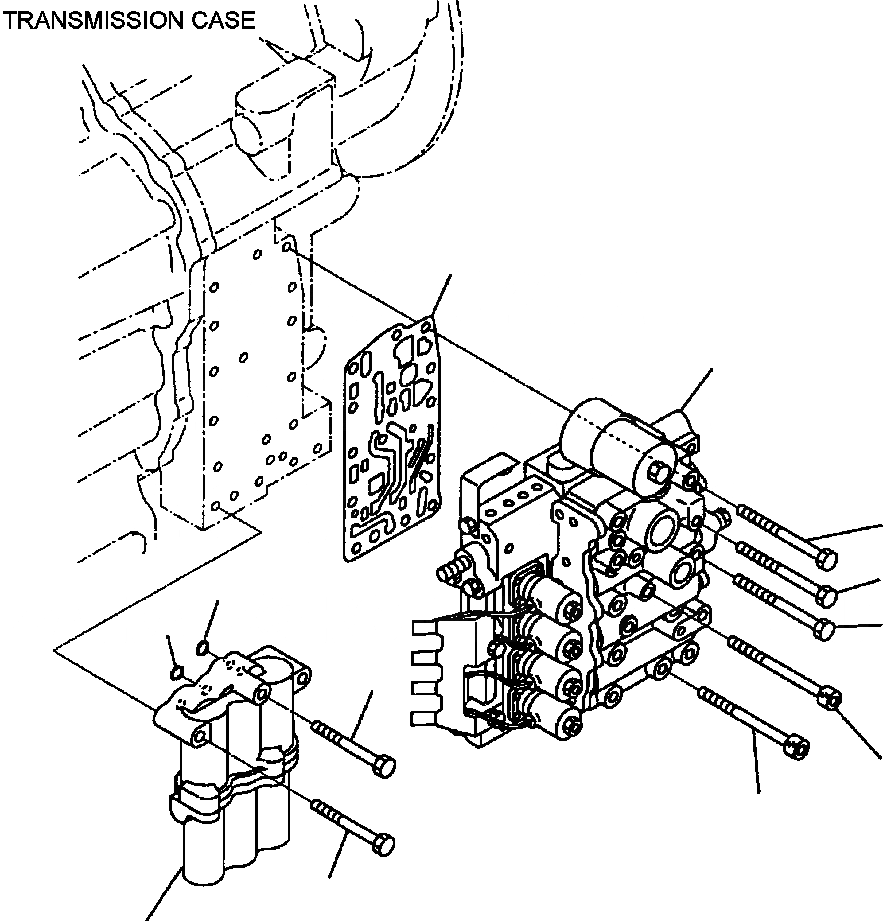 TRANSMISSION CASE