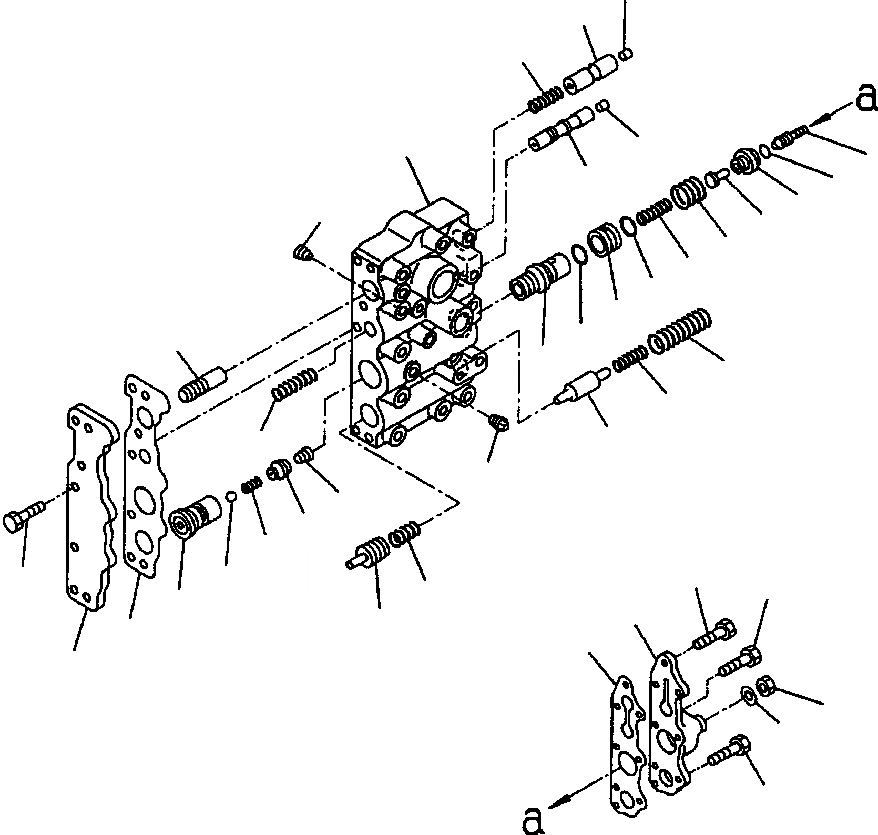 a

a