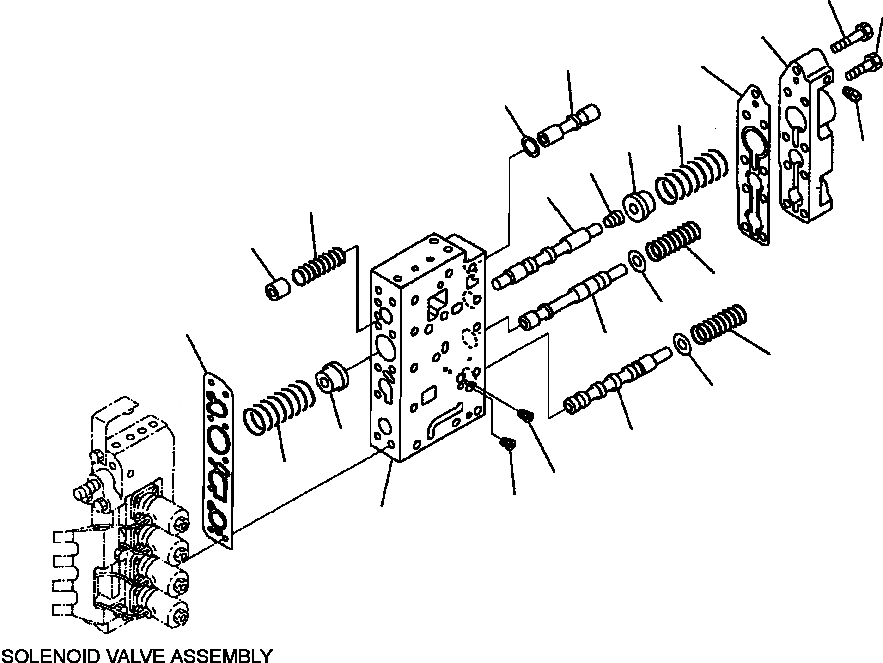 SOLENOID VALVE ASSEMBLY