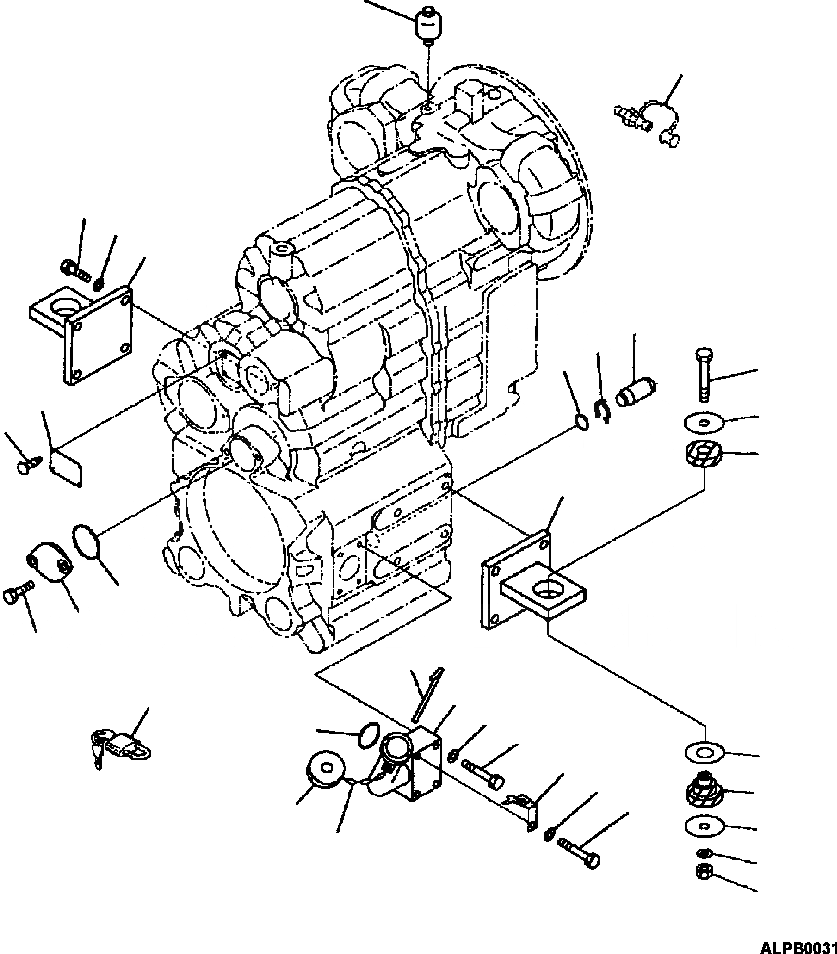 ALPB0031