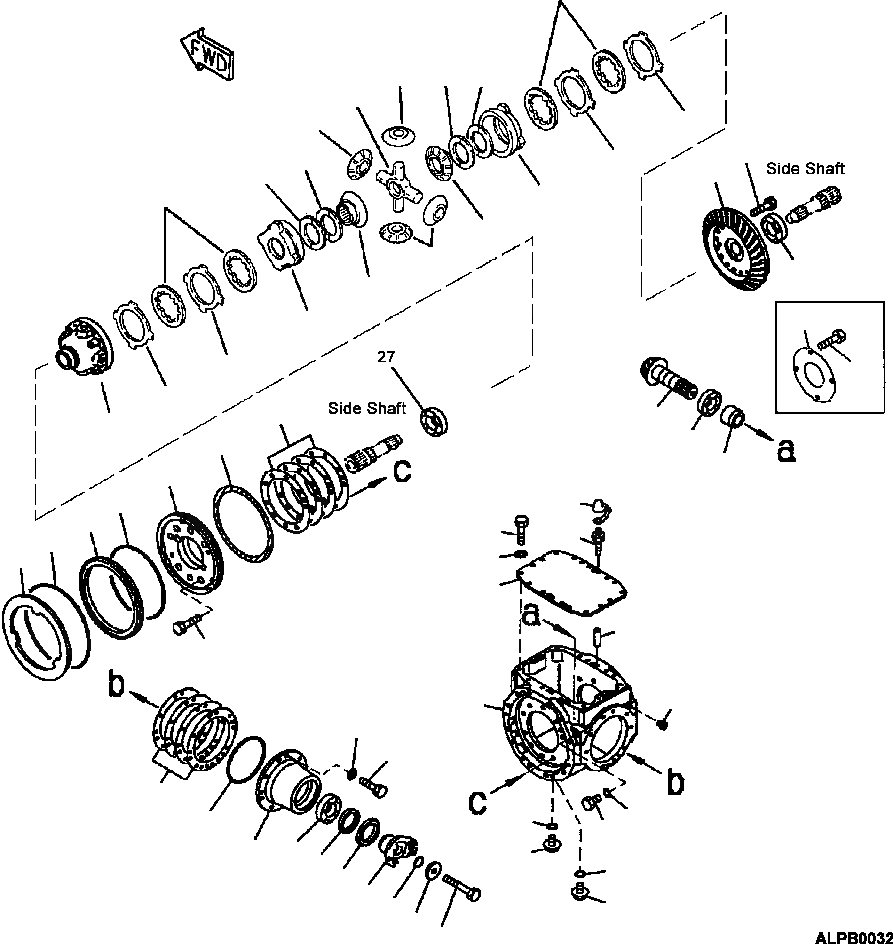 FWD

Side Shaft

27

Side Shaft

a

c

a

b

b

c

ALPB0032