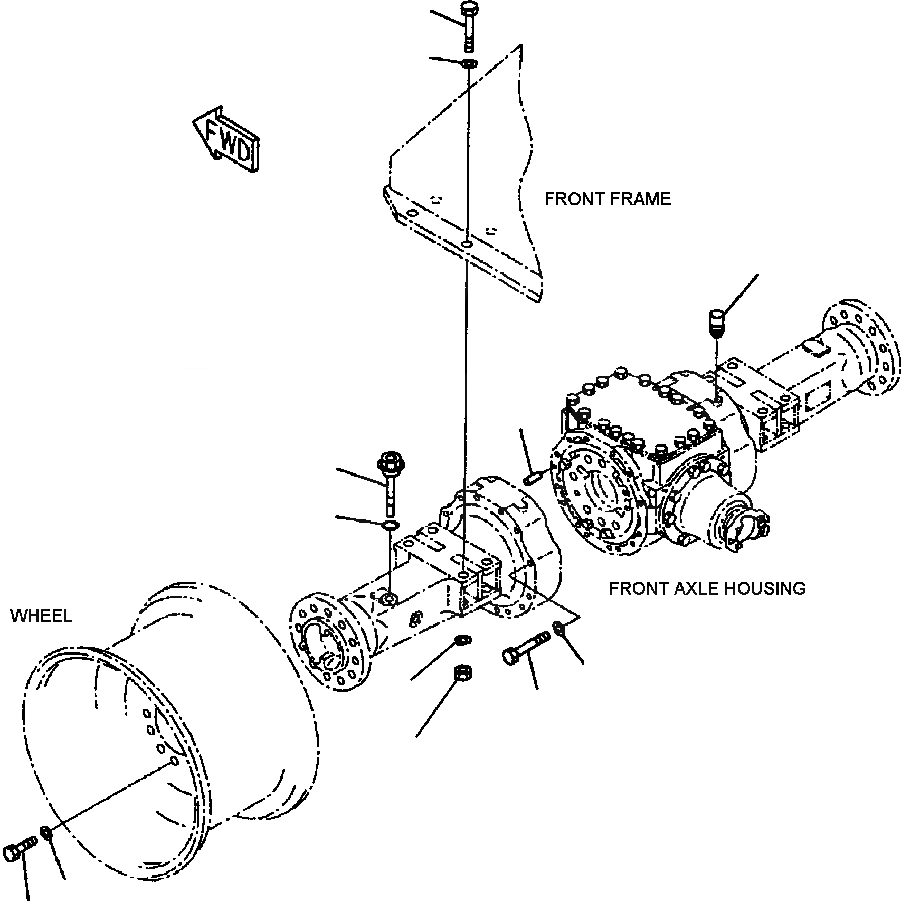 FWD

FRONT FRAME

FRONT AXLE HOUSING

WHEEL