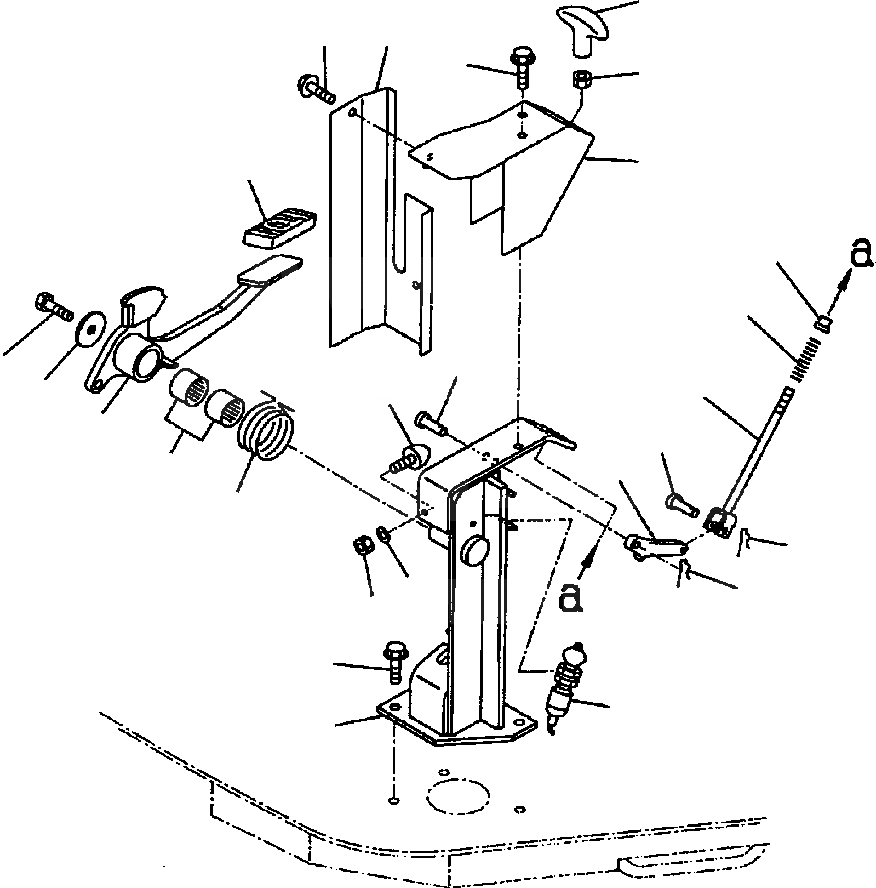 a

a