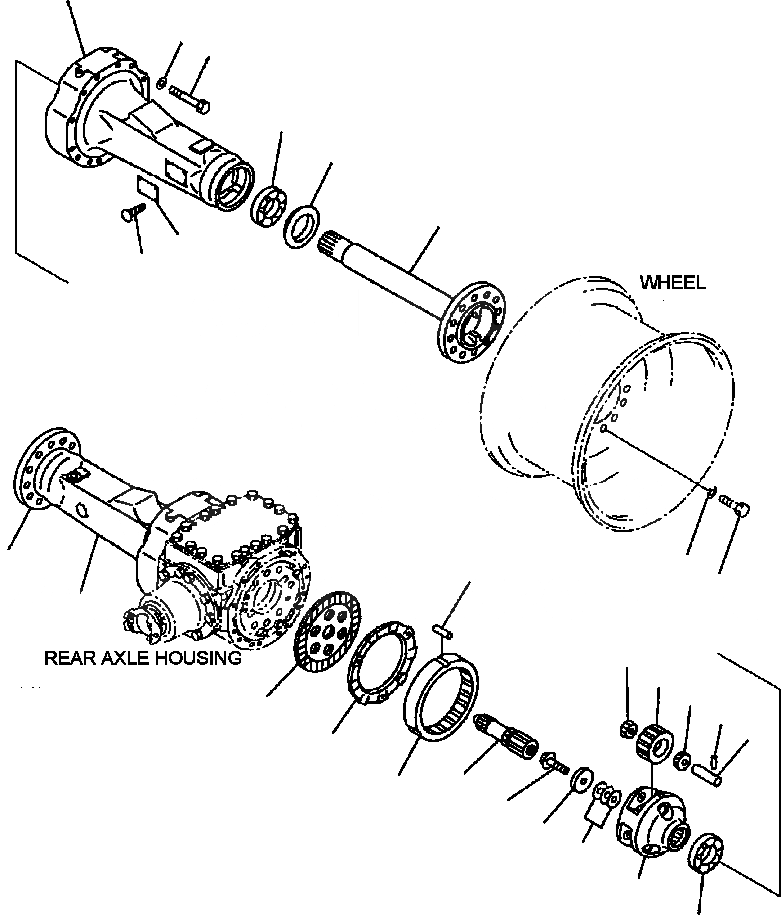 WHEEL

REAR AXLE HOUSING