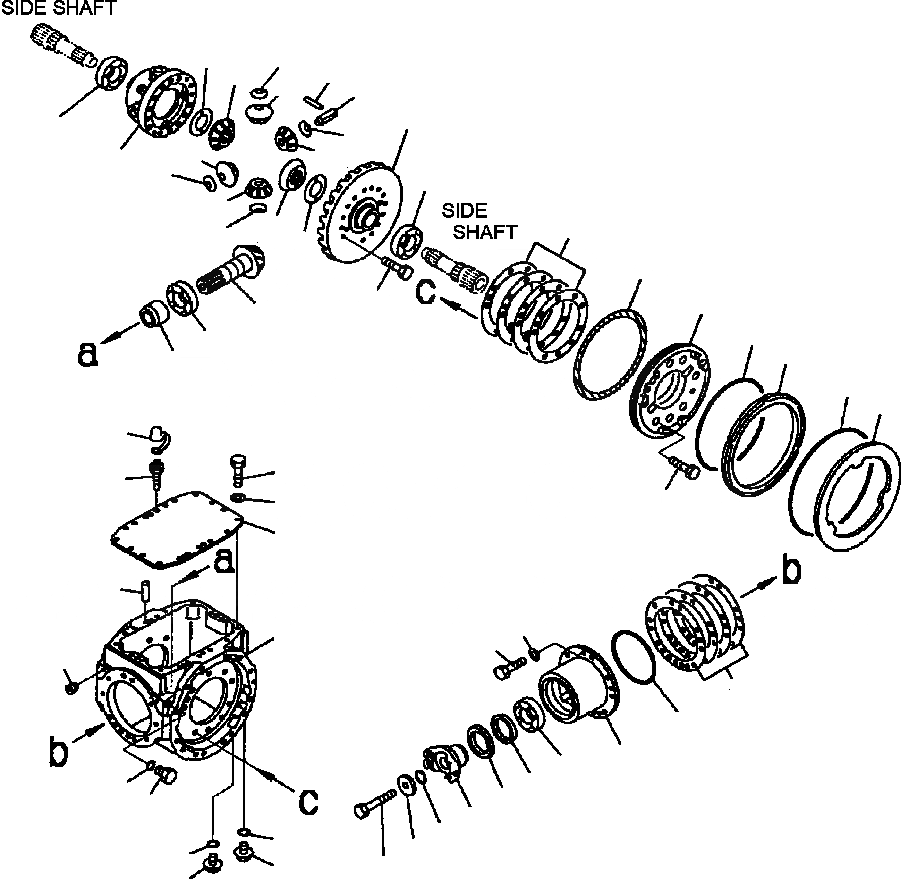 SIDE SHAFT

SIDE SHAFT

c

a

a

b

b

c