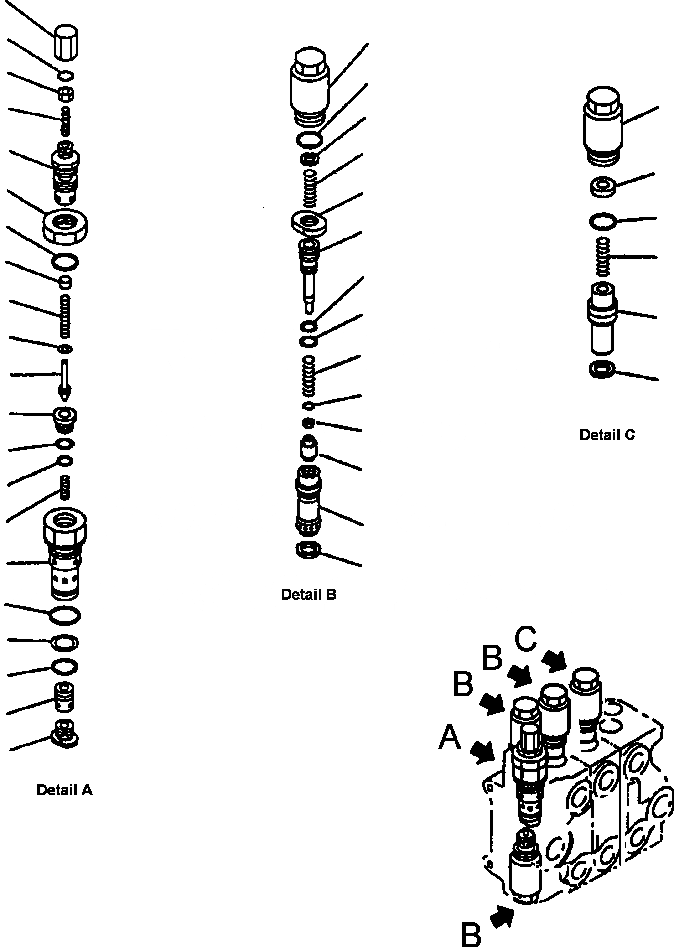 Detail A

Detail B

Detail C

C
B
B
A
B