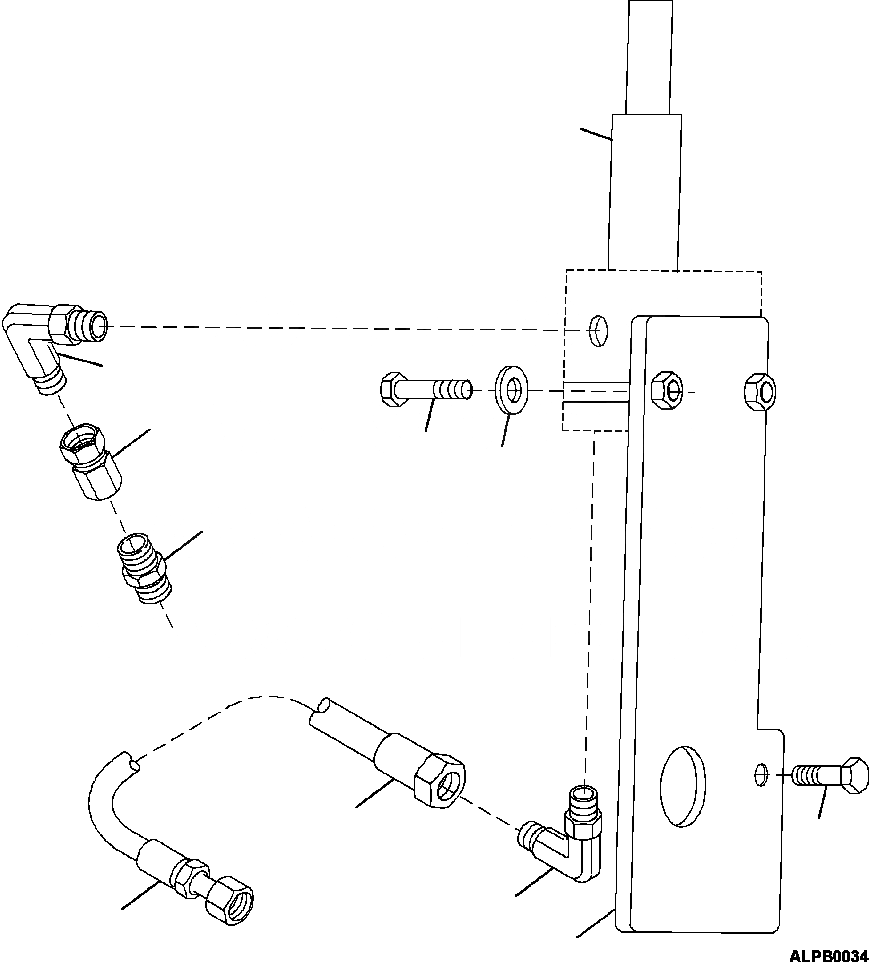 ALPB0034