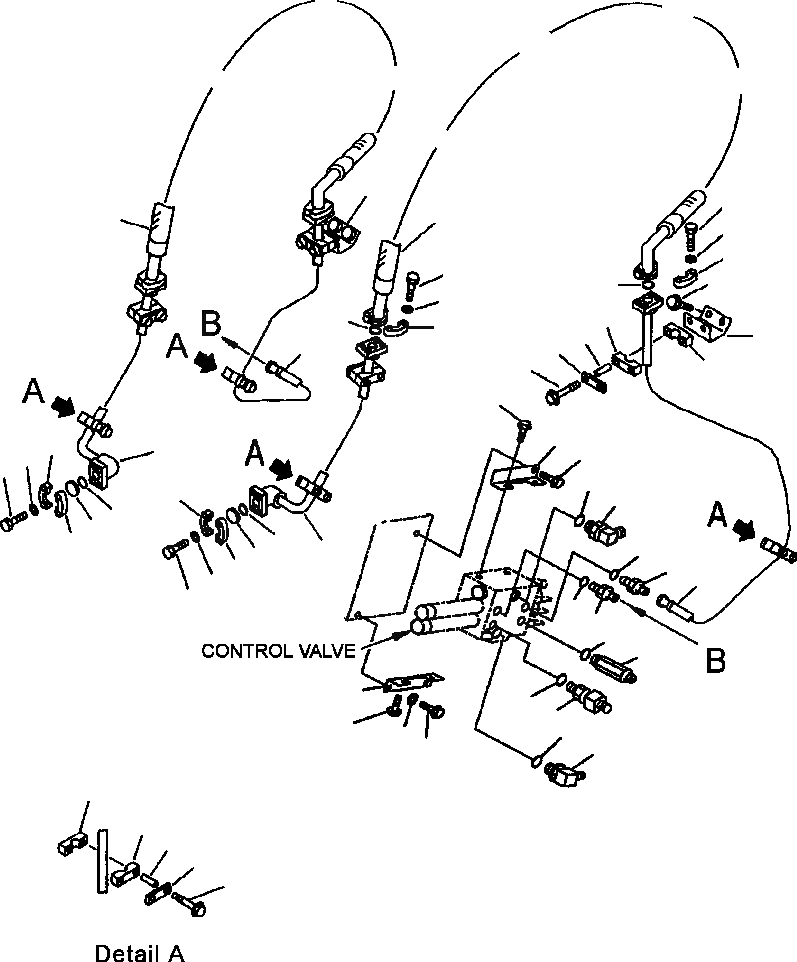 B
A
A
A
A
CONTROL VALVE
B
Detail A