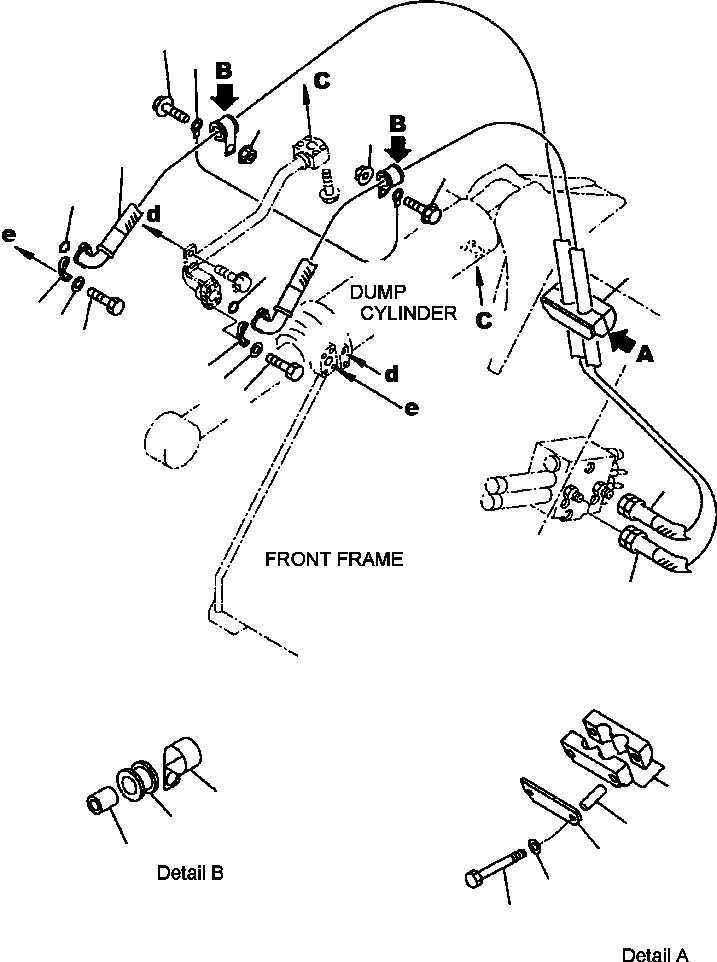 B
C
B
d
e
DUMP CYLINDER
C
A
d
e
FRONT FRAME
Detail B
Detail A