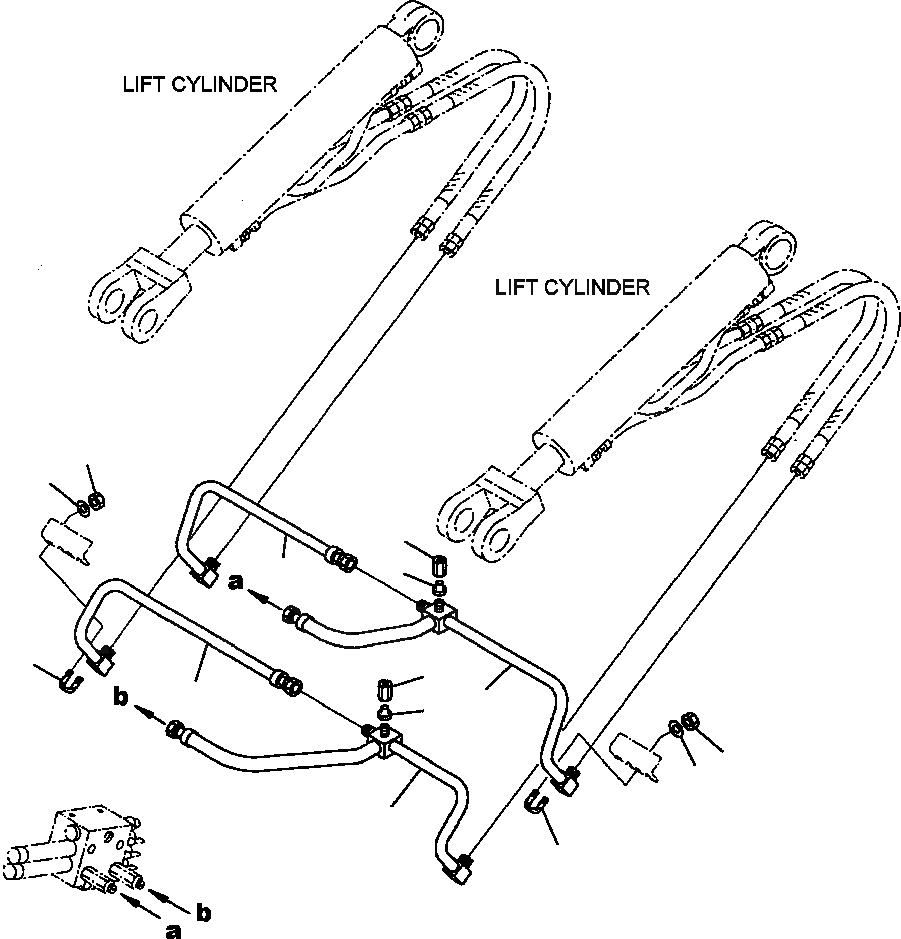 LIFT CYLINDER

LIFT CYLINDER

a

b

b

a