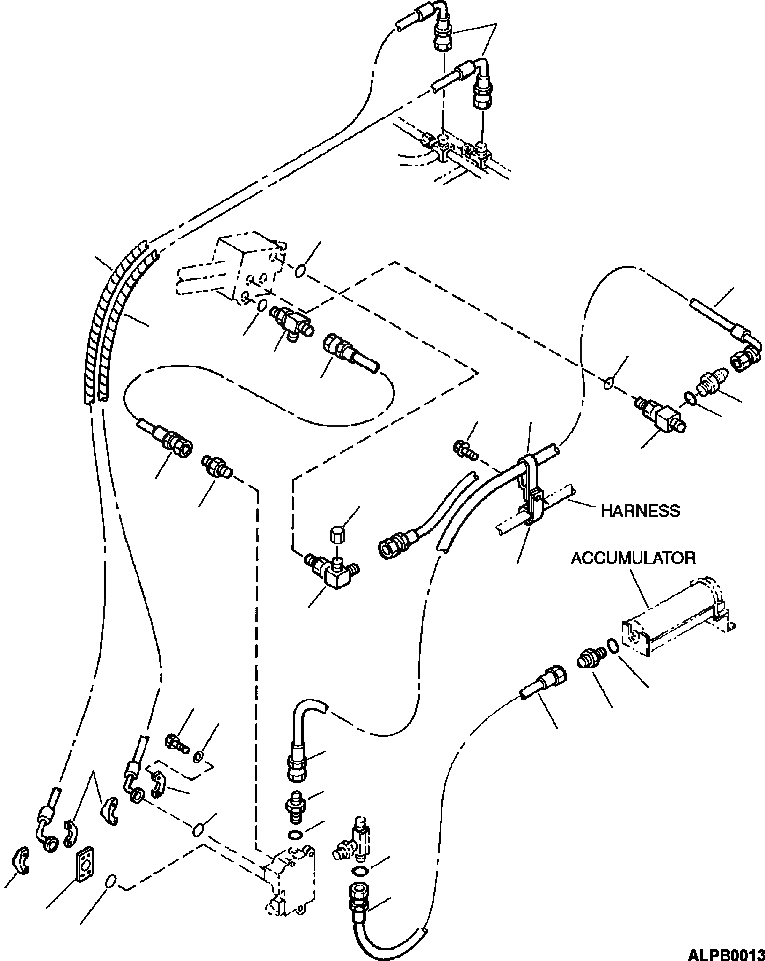 HARNESS

ACCUMULATOR

ALPB0013