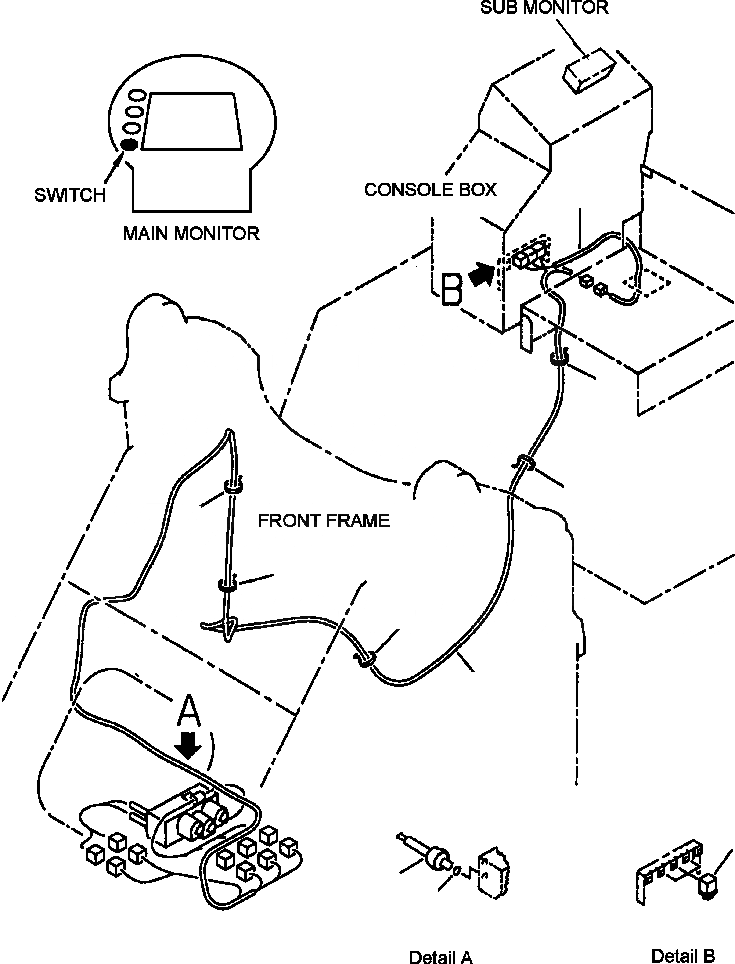 SUB MONITOR

SWITCH

MAIN MONITOR

CONSOLE BOX

B

FRONT FRAME

A

Detail A

Detail B