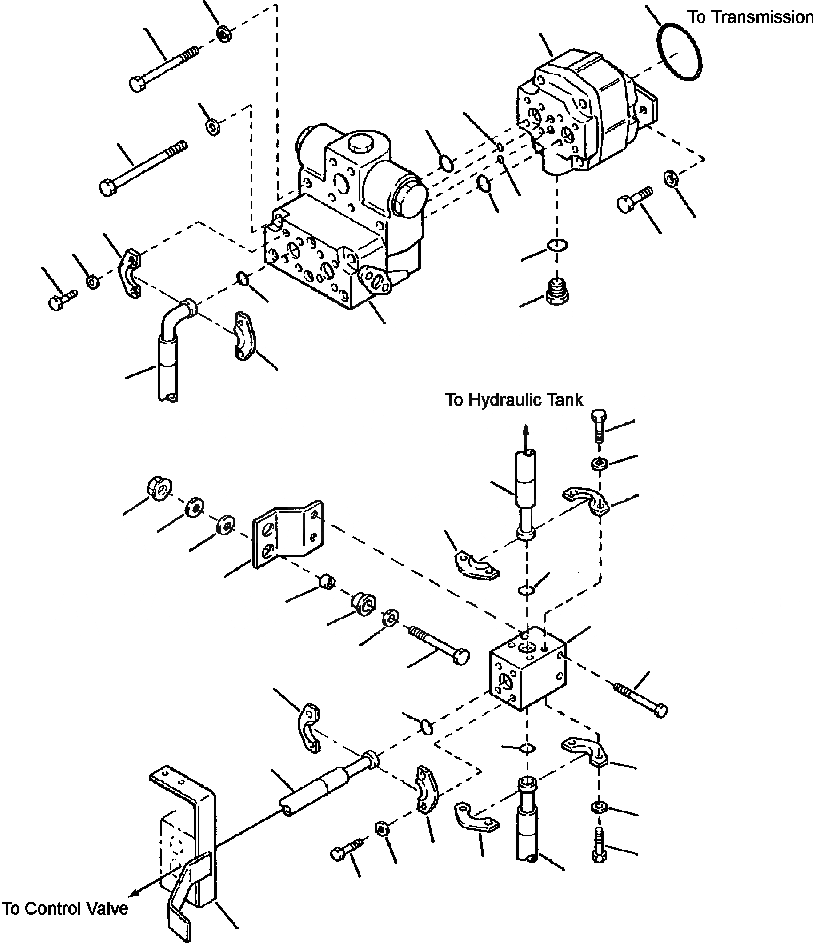 To Transmission

To Hydraulic Tank

To Control Valve