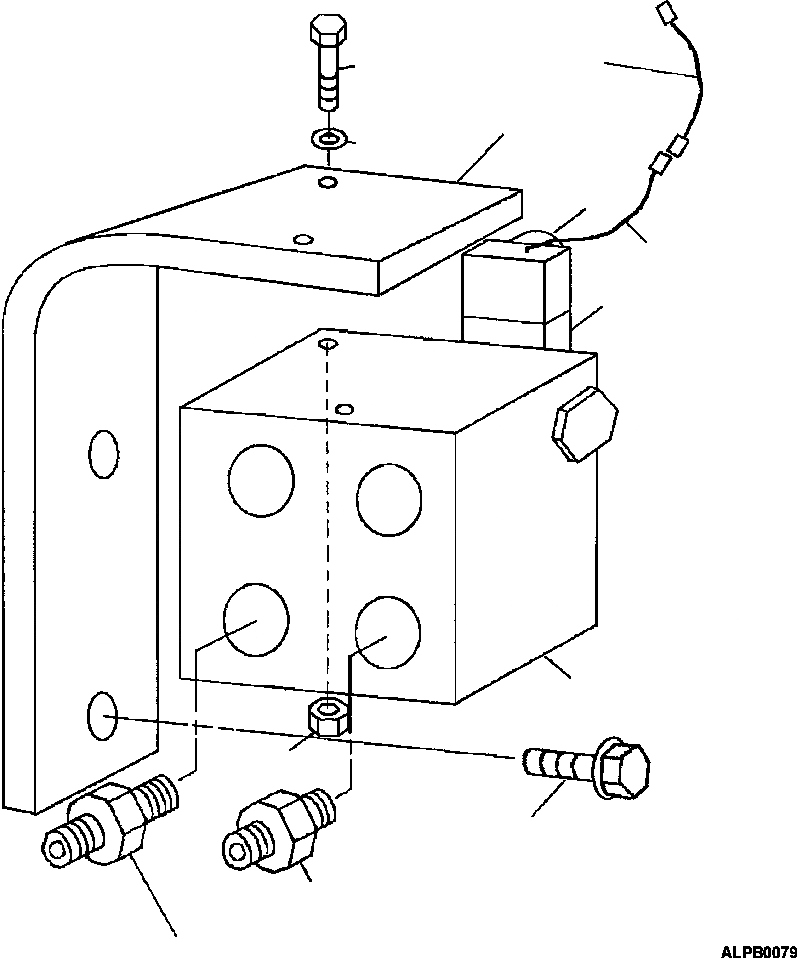 ALPB0079